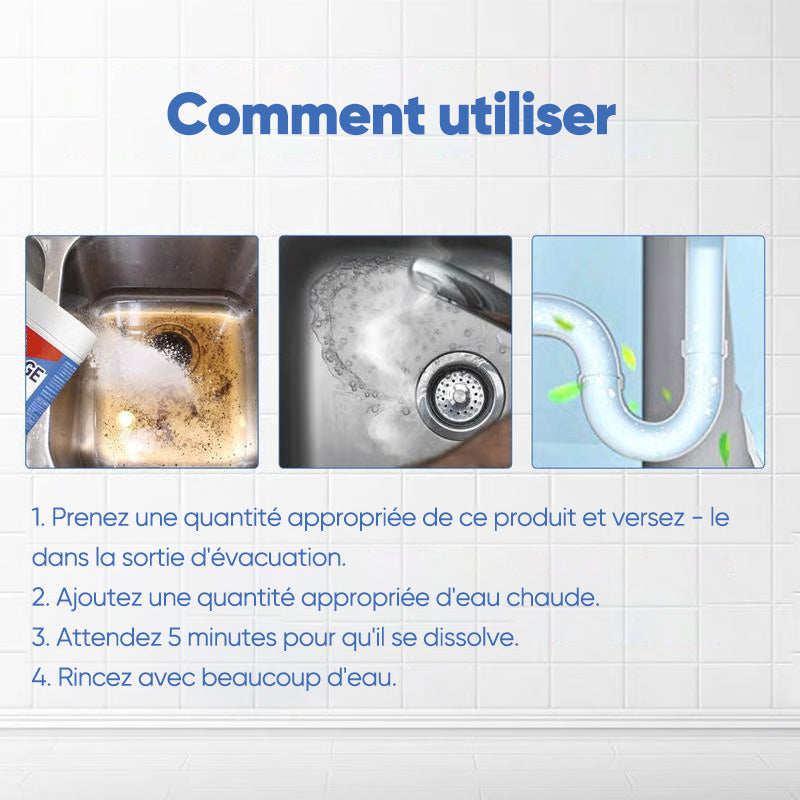 Comment utiliser

GE

1. Prenez une quantité appropriée de ce produit et versez - le dans la sortie d'évacuation.
2. Ajoutez une quantité appropriée d'eau chaude.
3. Attendez 5 minutes pour qu'il se dissolve.
4. Rincez avec beaucoup d'eau.