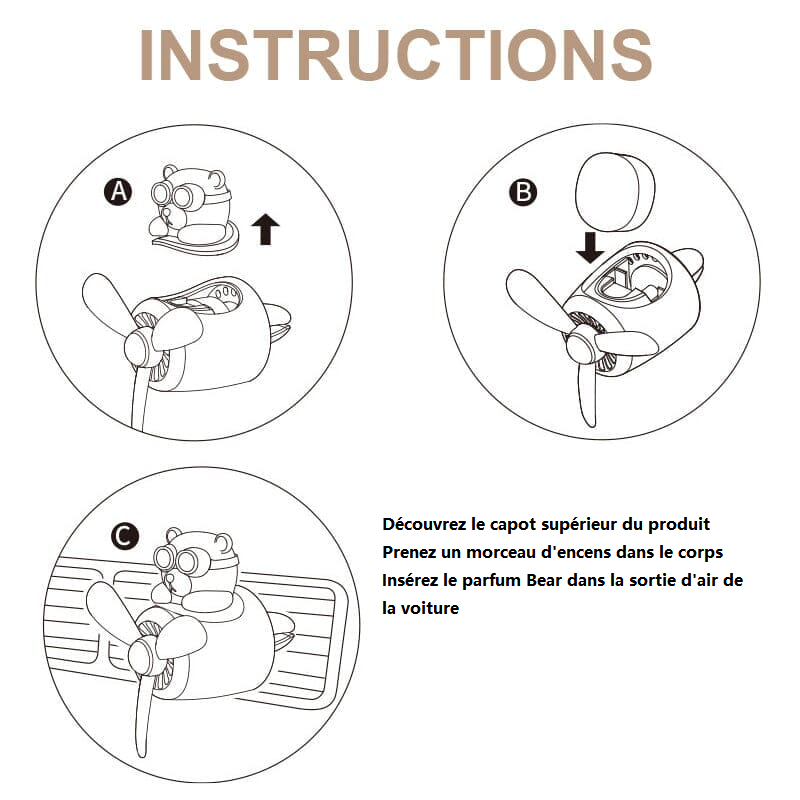 INSTRUCTIONS

A

B

C

Découvrez le capot supérieur du produit
Prenez un morceau d'encens dans le corps
Insérez le parfum Bear dans la sortie d'air de la voiture