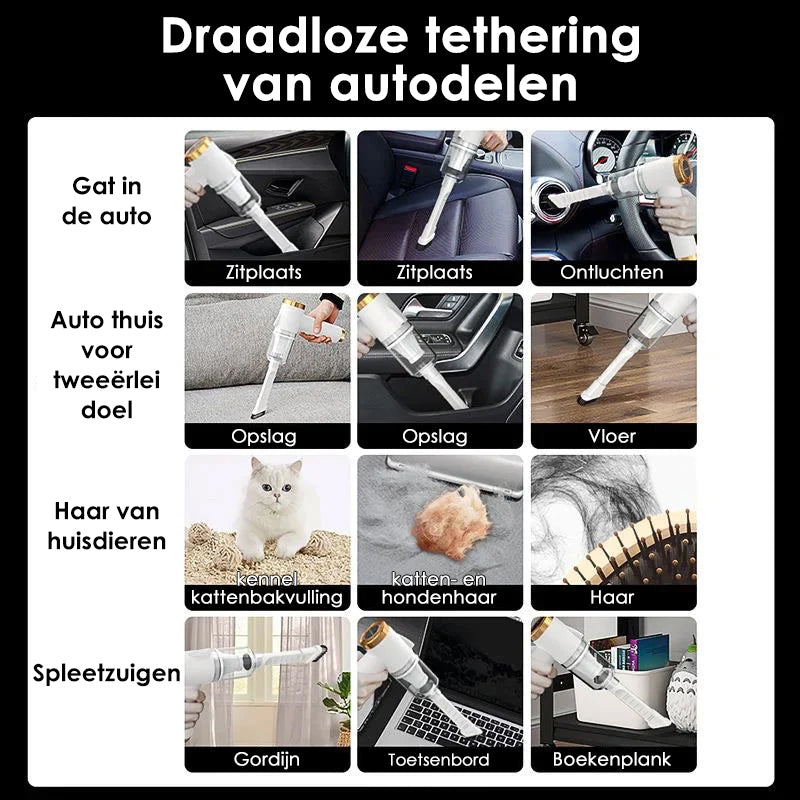 Draadloze tethering van autodelen

Gat in de auto

Zitplaats

Zitplaats

Ontluchten

Auto thuis voor tweeërlei doel

Opslag

Opslag

Vloer

Haar van huisdieren

kennel kattenbakvulling

katten- en hondenhaar

Haar

Spleetzuigen

Gordijn

Toetsenbord

Boekenplank