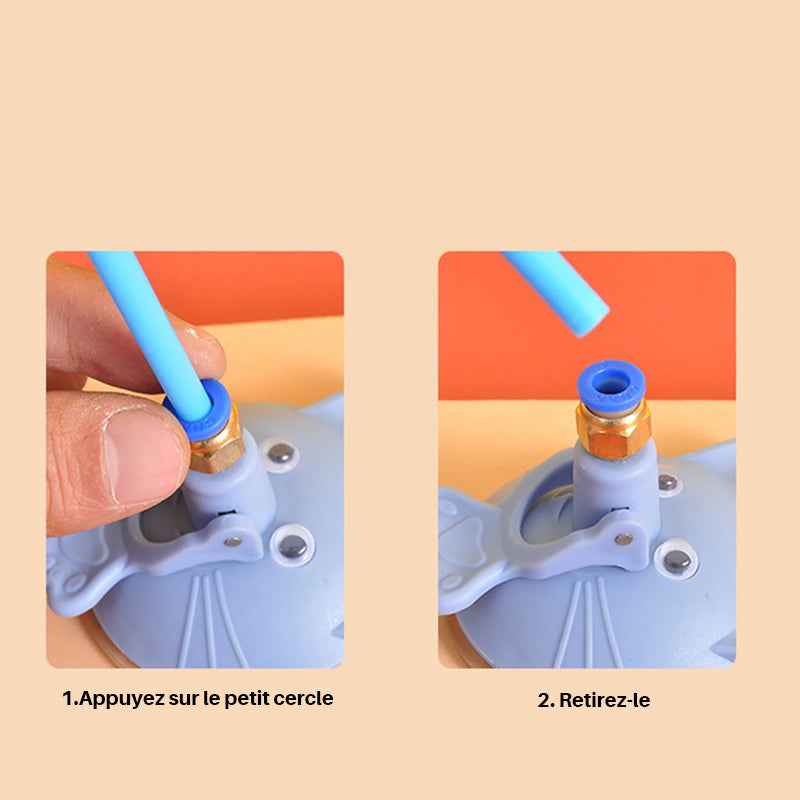 1.Appuyez sur le petit cercle

2. Retirez-le