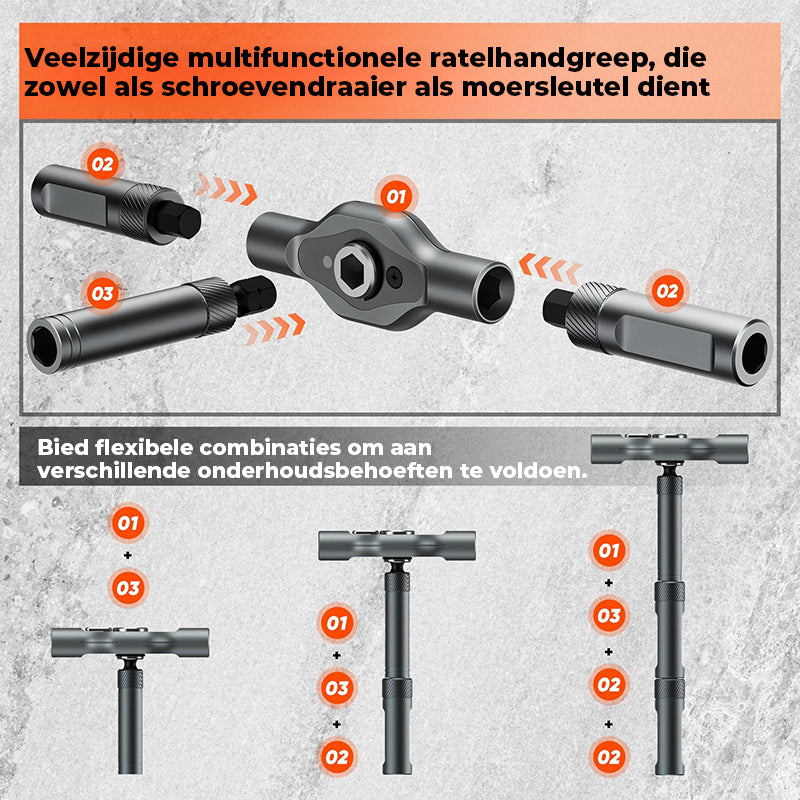 Veelzijdige multifunctionele ratelhandgreep, die zowel als schroevendraaier als moersleutel dient

02

01

03

02

Bied flexibele combinaties om aan verschillende onderhoudsbehoeften te voldoen.

01
+
03

01
+
03
+
02

01
+
03
+
02
+
02