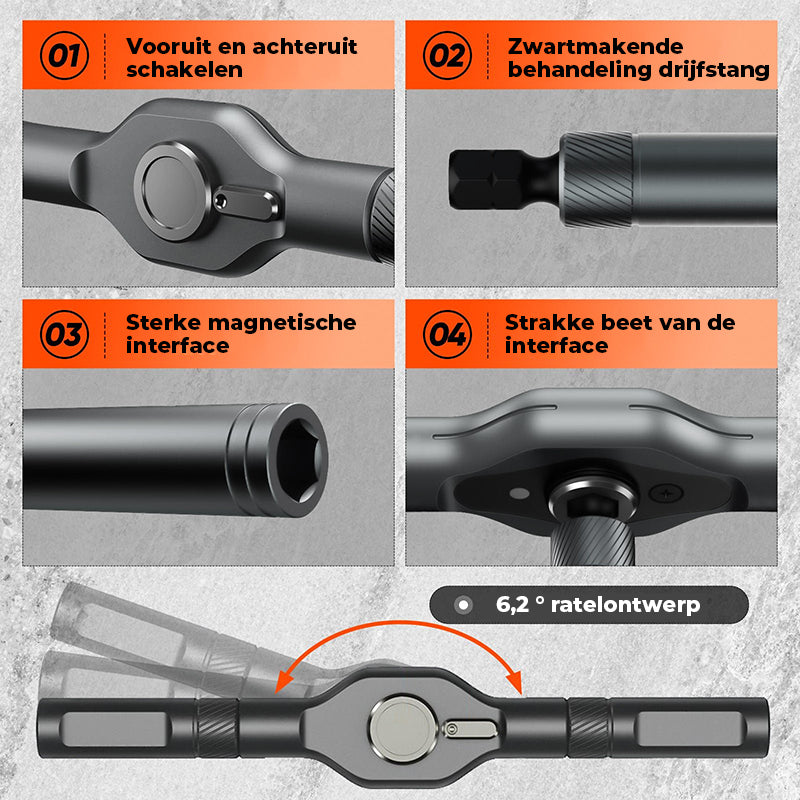 01 Vooruit en achteruit schakelen

02 Zwartmakende behandeling drijfstang

03 Sterke magnetische interface

04 Strakke beet van de interface

6,2 ° ratelontwerp