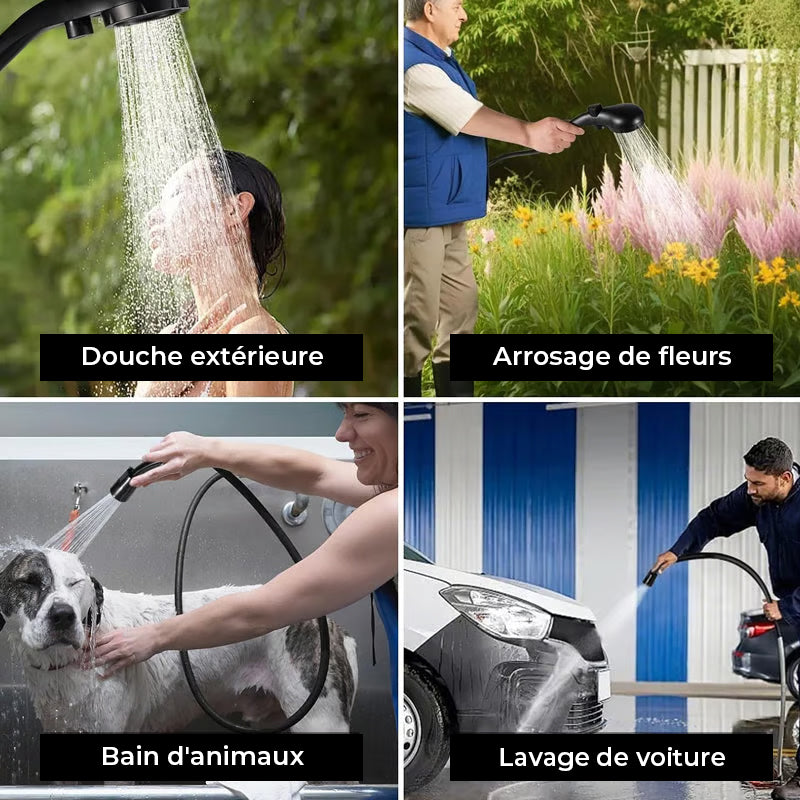 Douche extérieure

Arrosage de fleurs

Bain d'animaux

Lavage de voiture