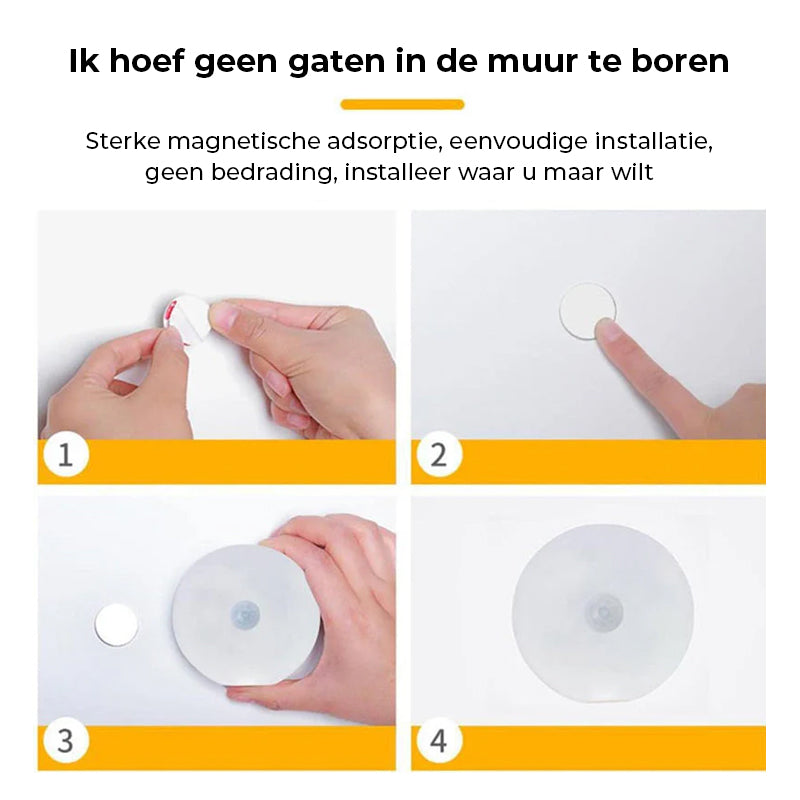 Ik hoef geen gaten in de muur te boren

Sterke magnetische adsorptie, eenvoudige installatie, geen bedrading, installeer waar u maar wilt

1

2

3

4