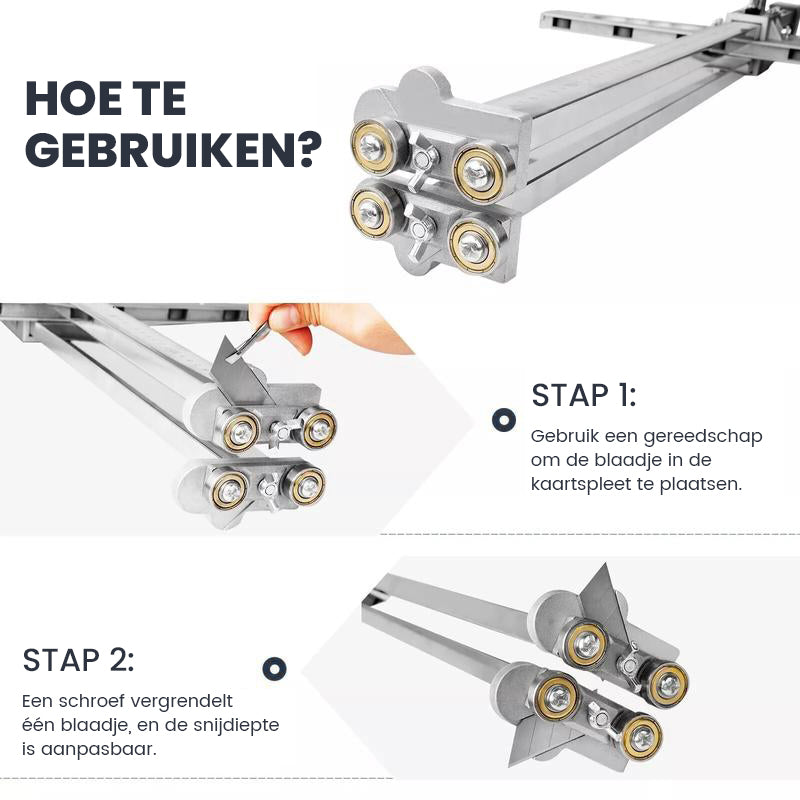 HOE TE GEBRUIKEN?

STAP 1:

Gebruik een gereedschap om de blaadje in de kaartspleet te plaatsen.

STAP 2:

Een schroef vergrendelt één blaadje, en de snijdiepte is aanpasbaar.