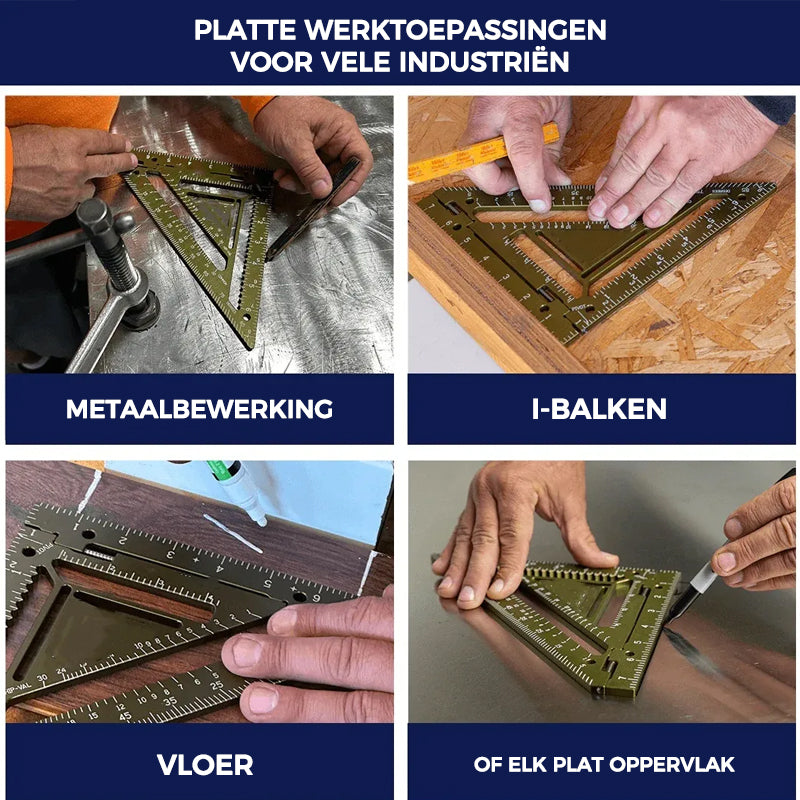 PLATTE WERKTOEPASSINGEN VOOR VELE INDUSTRIËN

METAALBEWERKING

I-BALKEN

VLOER

OF ELK PLAT OPPERVLAK