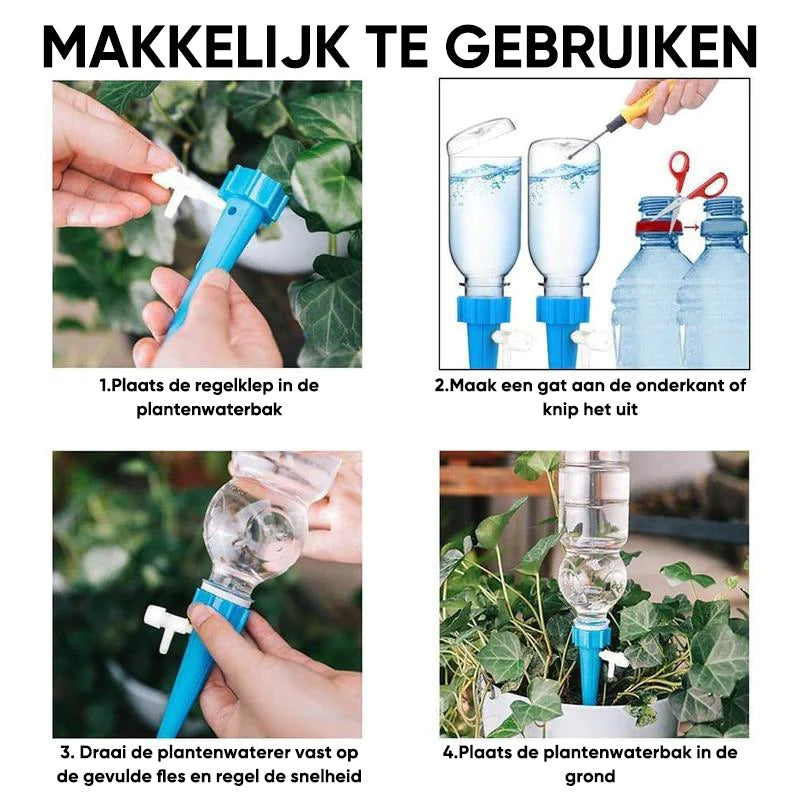 MAKKELIJK TE GEBRUIKEN

1.Plaats de regelklep in de plantenwaterbak

2.Maak een gat aan de onderkant of knip het uit

3. Draai de plantenwaterer vast op de gevulde fles en regel de snelheid

4.Plaats de plantenwaterbak in de grond