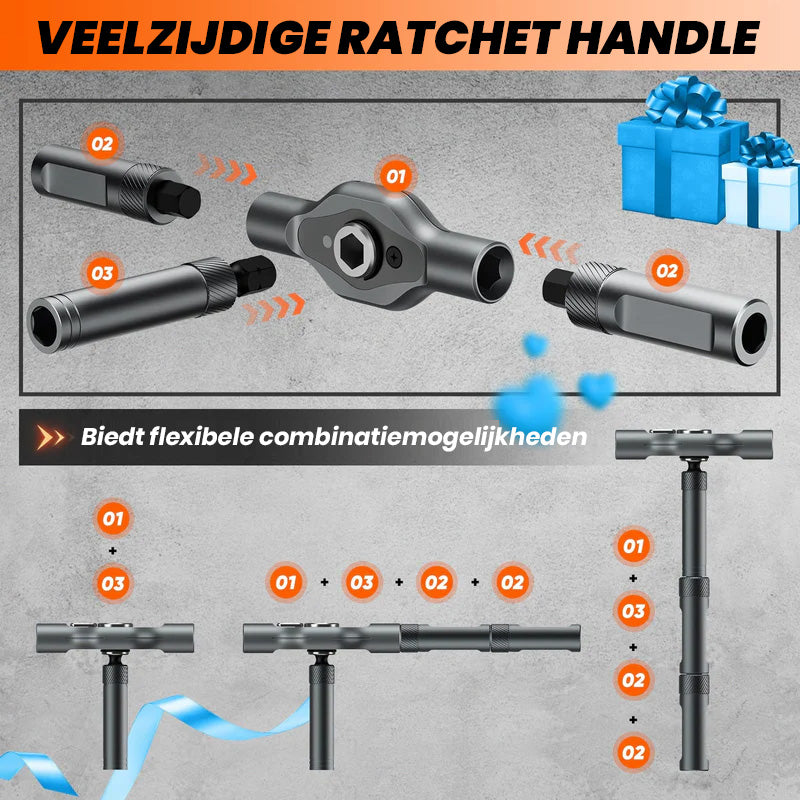 VEELZIJDIGE RATCHET HANDLE

02

01

03

02

Biedt flexibele combinatiemogelijkheden

01
+
03

01 + 03 + 02 + 02

01
+
03
+
02
+
02