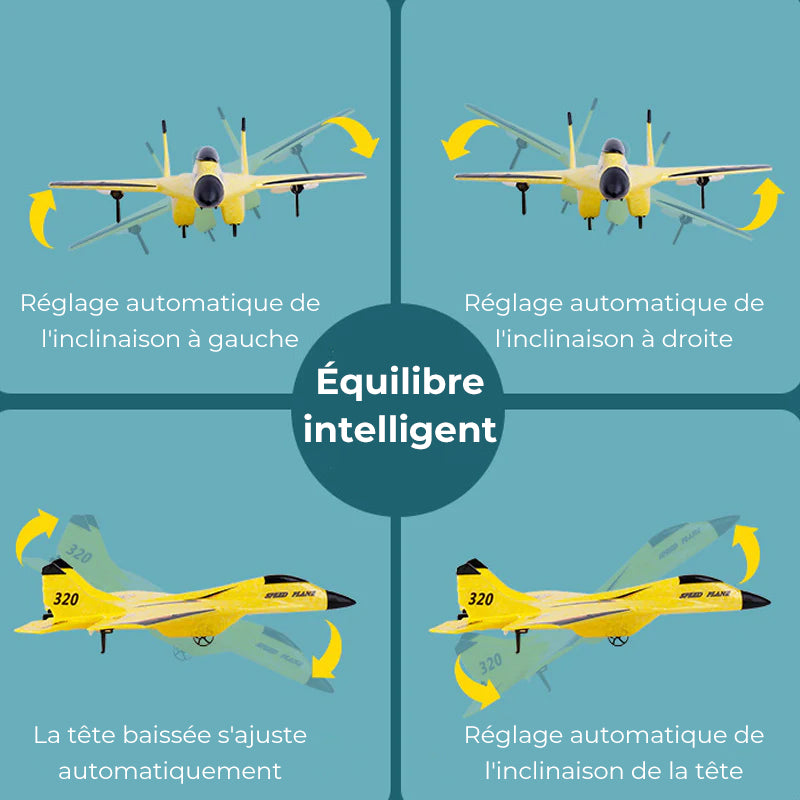 Réglage automatique de l'inclinaison à gauche

Réglage automatique de l'inclinaison à droite

Équilibre intelligent

320
SPEED PLANE

320
SPEED PLANE

La tête baissée s'ajuste automatiquement

Réglage automatique de l'inclinaison de la tête