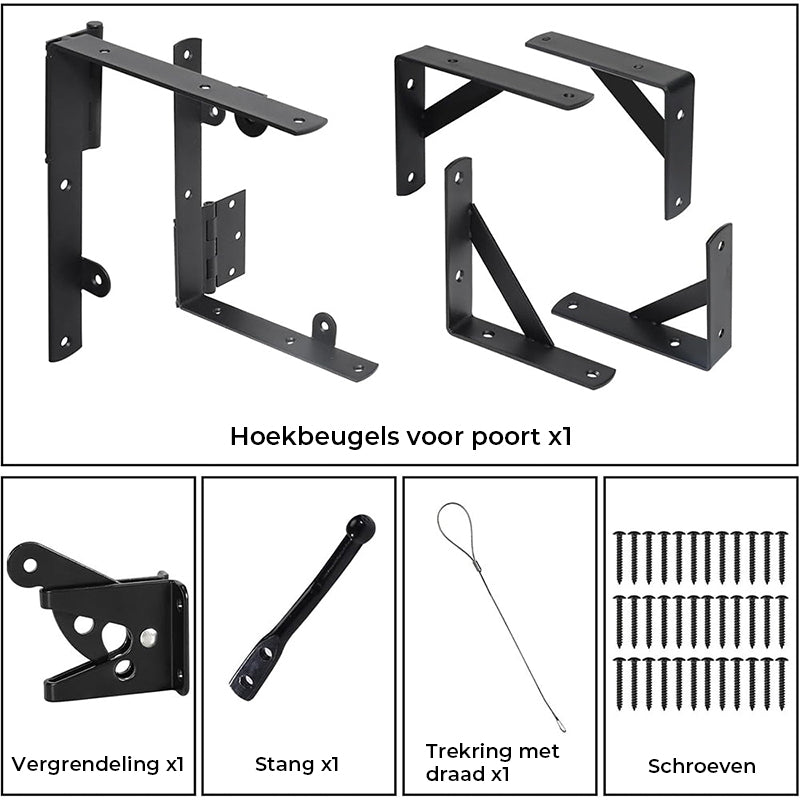 Hoekbeugels voor poort x1

Vergrendeling x1

Stang x1

Trekring met draad x1

Schroeven