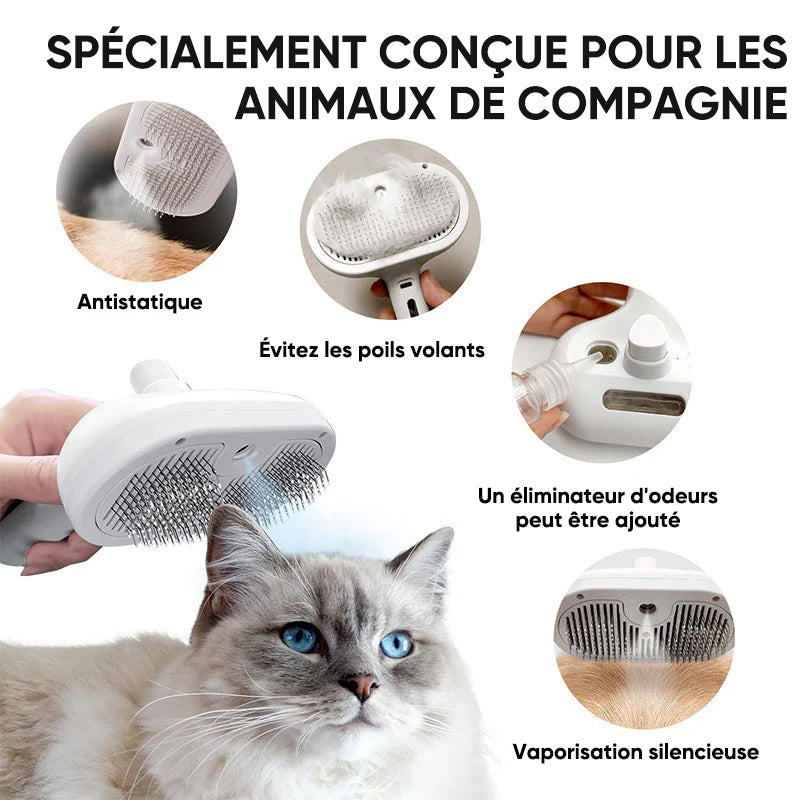 SPÉCIALEMENT CONÇUE POUR LES ANIMAUX DE COMPAGNIE

Antistatique

Évitez les poils volants

Un éliminateur d'odeurs peut être ajouté

Vaporisation silencieuse