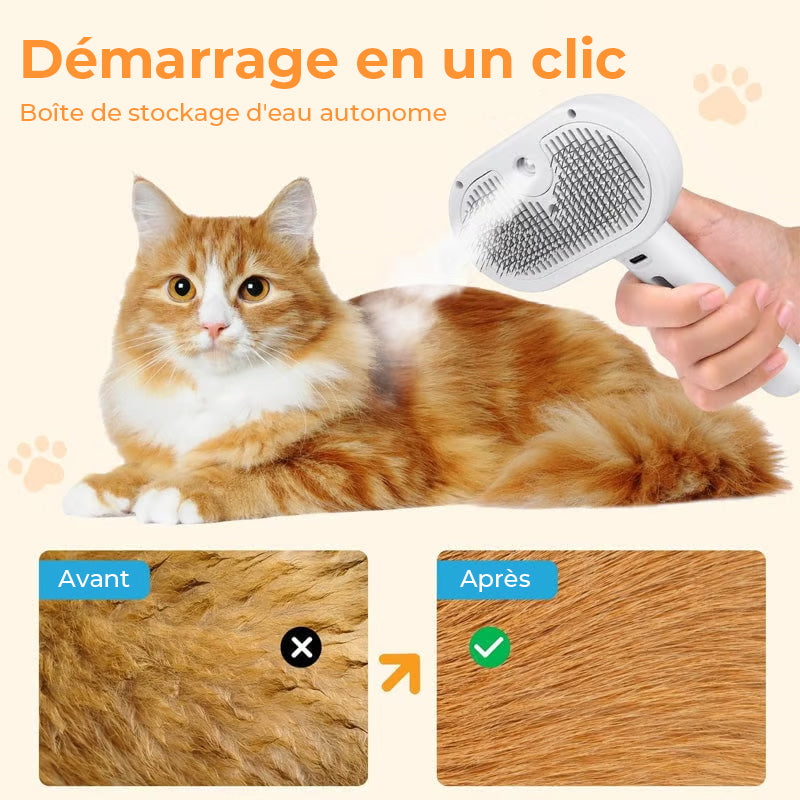 Démarrage en un clic

Boîte de stockage d'eau autonome

Avant

Après