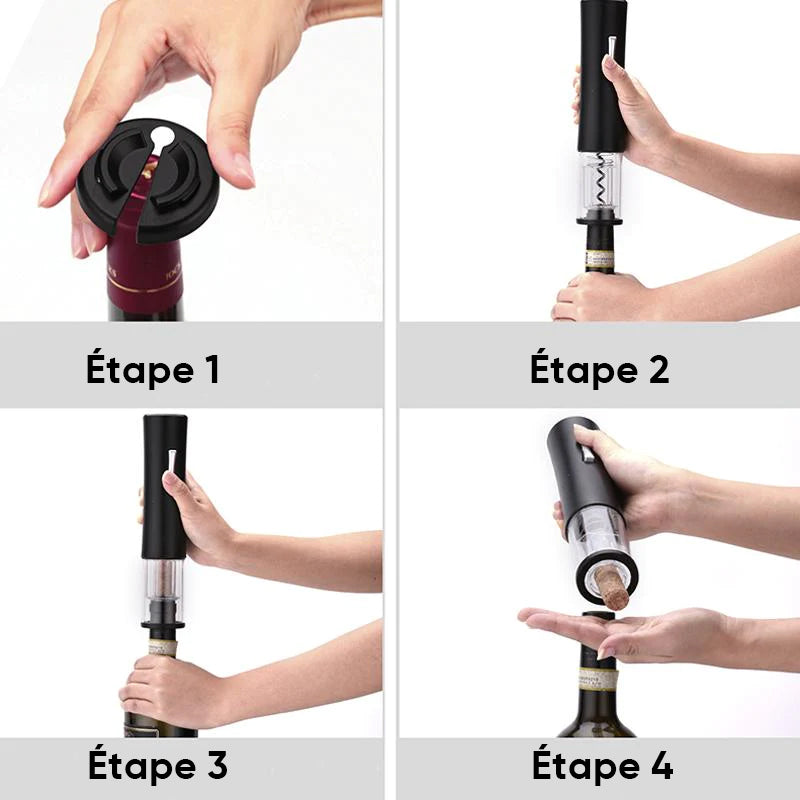 Étape 1

Étape 2

Étape 3

Étape 4