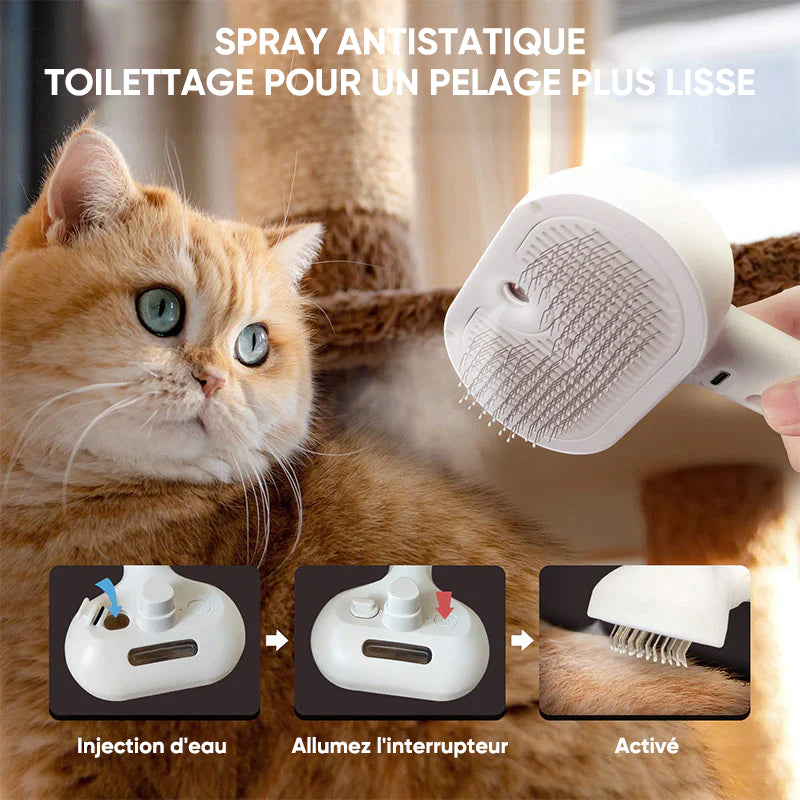 SPRAY ANTISTATIQUE
TOILETTAGE POUR UN PELAGE PLUS LISSE

Injection d'eau

Allumez l'interrupteur

Activé