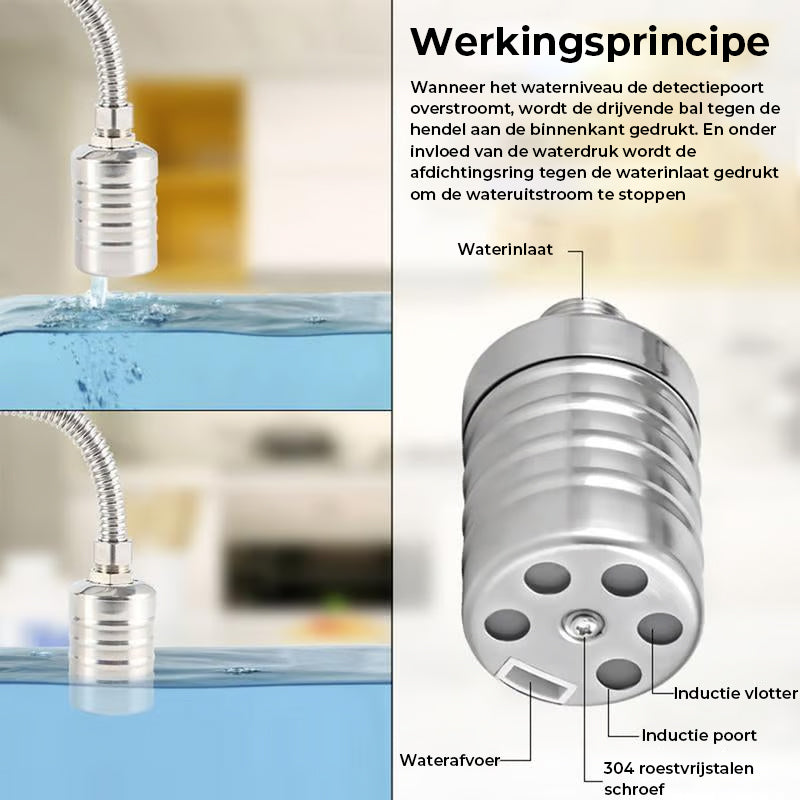 Werkingsprincipe

Wanneer het waterniveau de detectiepoort overstroomt, wordt de drijvende bal tegen de hendel aan de binnenkant gedrukt. En onder invloed van de waterdruk wordt de afdichtingsring tegen de waterinlaat gedrukt om de wateruitstroom te stoppen

Waterinlaat

Inductie vlotter

Inductie poort

Waterafvoer

304 roestvrijstalen schroef