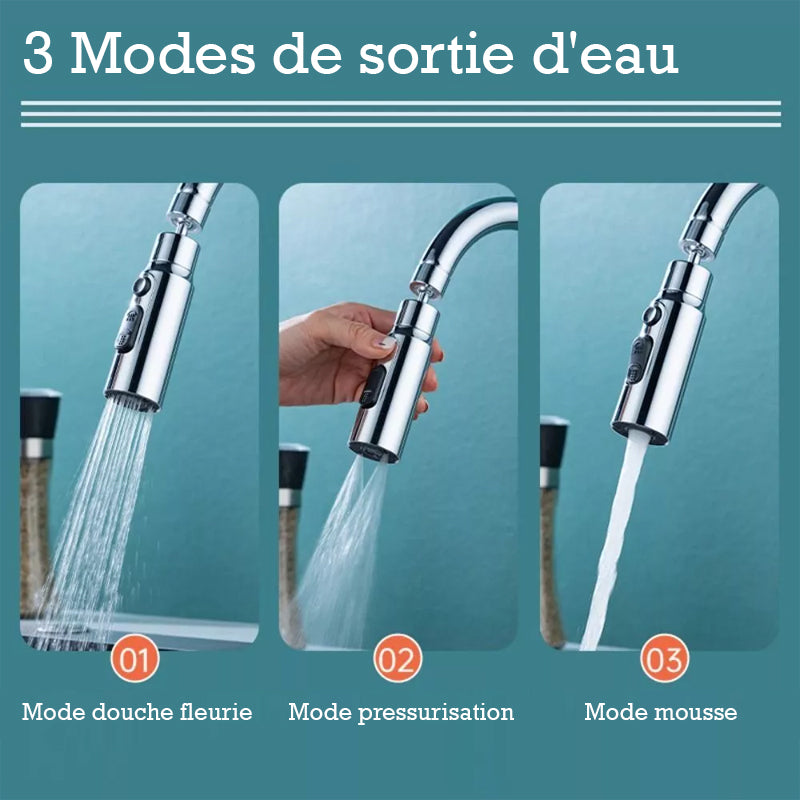 3 Modes de sortie d'eau

01

Mode douche fleurie

02

Mode pressurisation

03

Mode mousse