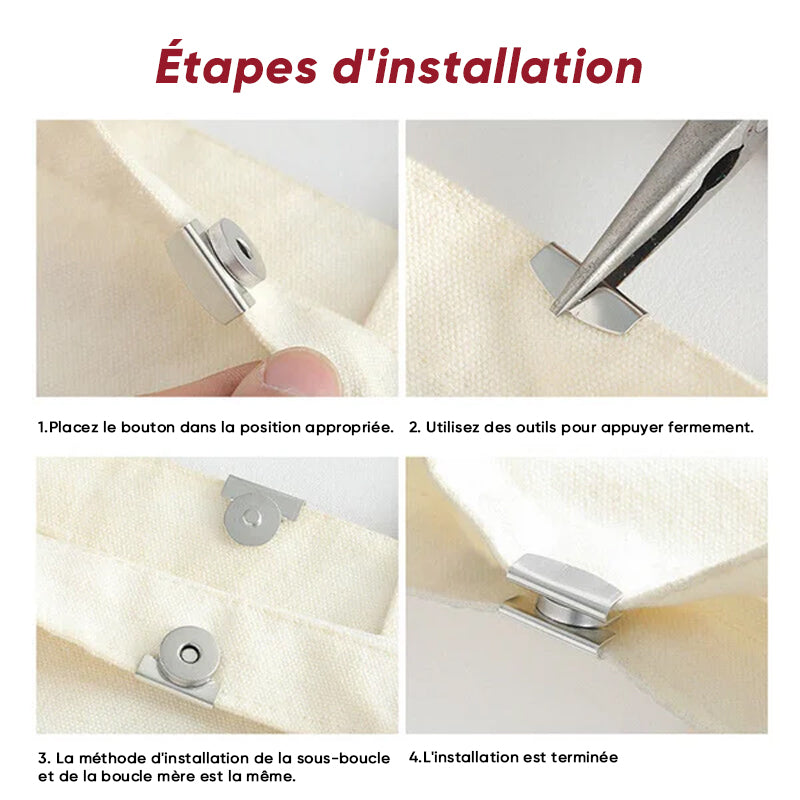 Étapes d'installation

1.Placez le bouton dans la position appropriée.

2. Utilisez des outils pour appuyer fermement.

3. La méthode d'installation de la sous-boucle et de la boucle mère est la même.

4.L'installation est terminée