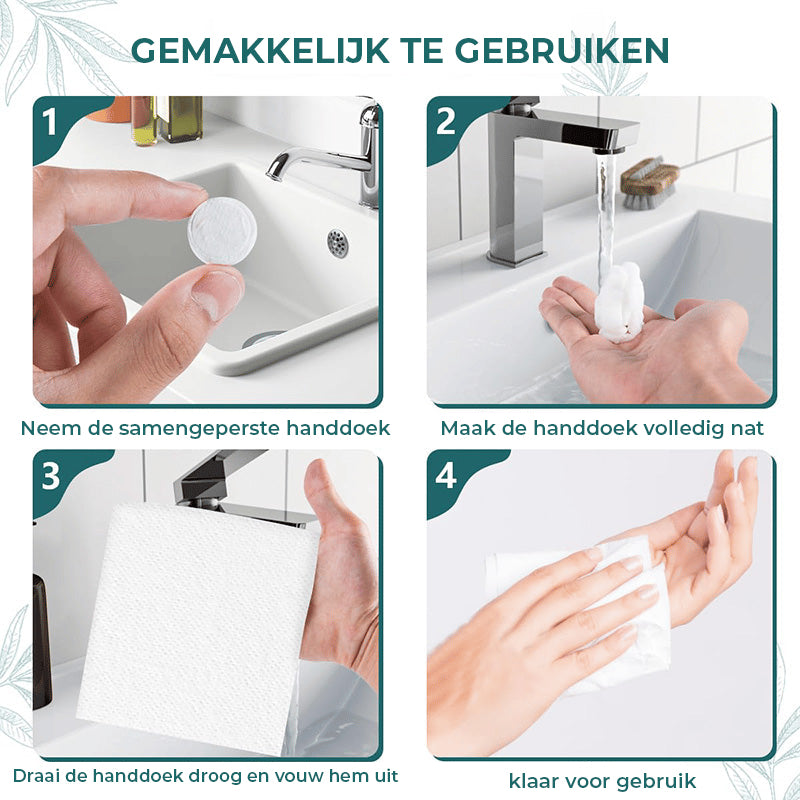 GEMAKKELIJK TE GEBRUIKEN

1

Neem de samengeperste handdoek

2

Maak de handdoek volledig nat

3

Draai de handdoek droog en vouw hem uit

4

klaar voor gebruik