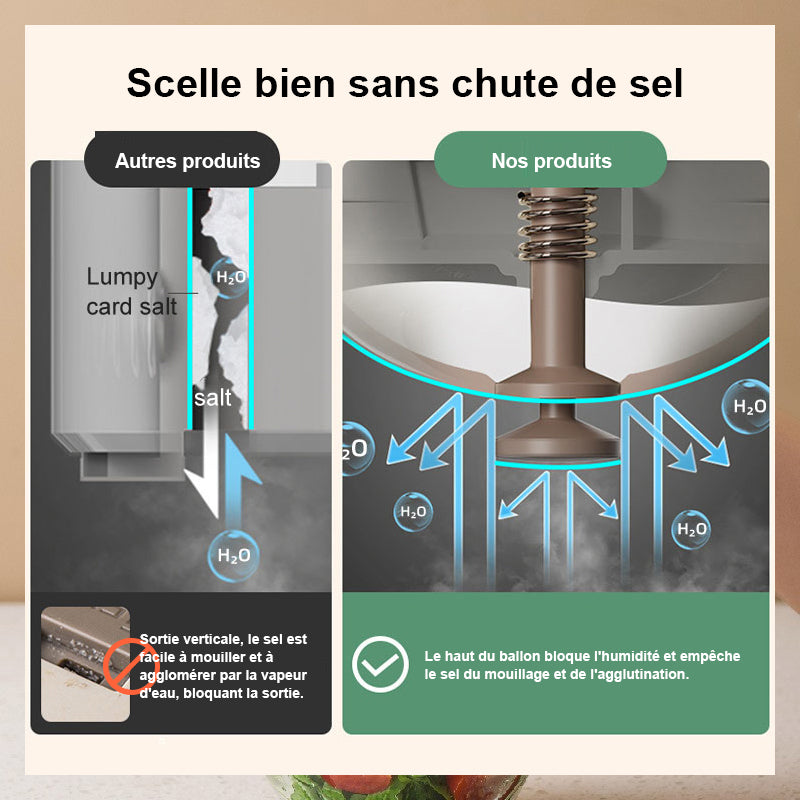 Scelle bien sans chute de sel

Autres produits

Lumpy card salt

$H_2O$

salt

$H_2O$

Sortie verticale, le sel est facile à mouiller et à agglomérer par la vapeur d'eau, bloquant la sortie.

Nos produits

$H_2O$

$_2O$

$H_2O$

$H_2O$

Le haut du ballon bloque l'humidité et empêche le sel du mouillage et de l'agglutination.