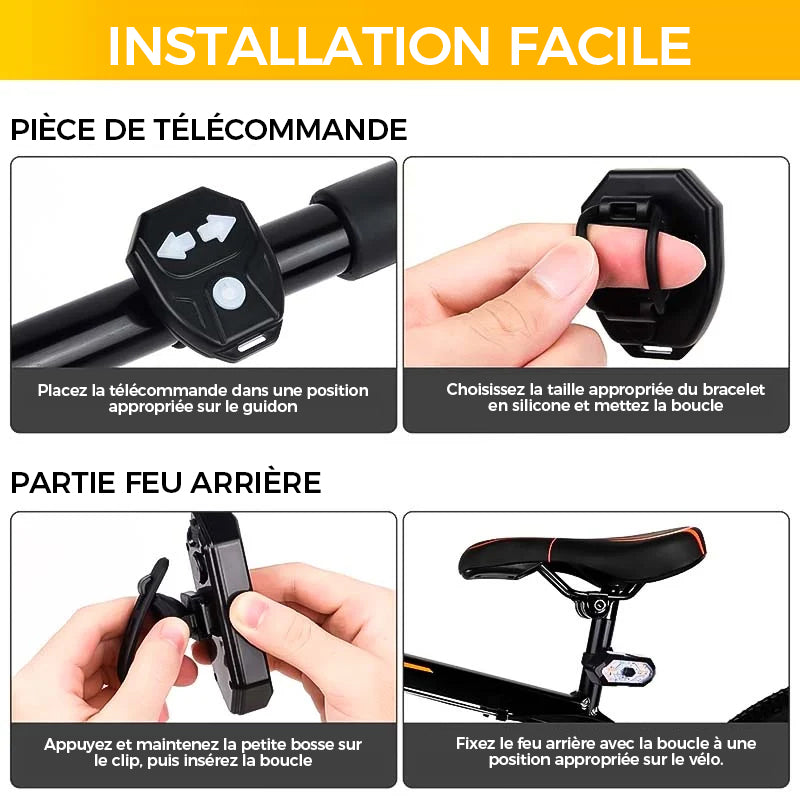 INSTALLATION FACILE

PIÈCE DE TÉLÉCOMMANDE

Placez la télécommande dans une position appropriée sur le guidon

Choisissez la taille appropriée du bracelet en silicone et mettez la boucle

PARTIE FEU ARRIÈRE

Appuyez et maintenez la petite bosse sur le clip, puis insérez la boucle

Fixez le feu arrière avec la boucle à une position appropriée sur le vélo.