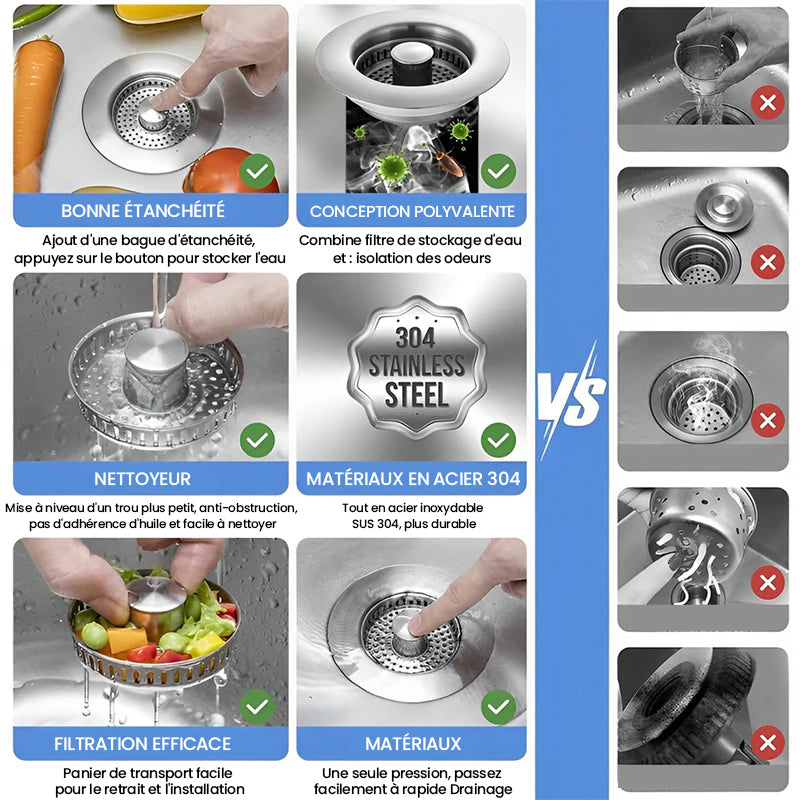 BONNE ÉTANCHÉITÉ

Ajout d'une bague d'étanchéité, appuyez sur le bouton pour stocker l'eau

CONCEPTION POLYVALENTE

Combine filtre de stockage d'eau et : isolation des odeurs

NETTOYEUR

Mise à niveau d'un trou plus petit, anti-obstruction, pas d'adhérence d'huile et facile à nettoyer

304 STAINLESS STEEL

MATÉRIAUX EN ACIER 304

Tout en acier inoxydable SUS 304, plus durable

FILTRATION EFFICACE

Panier de transport facile pour le retrait et l'installation

MATÉRIAUX

Une seule pression, passez facilement à rapide Drainage

VS