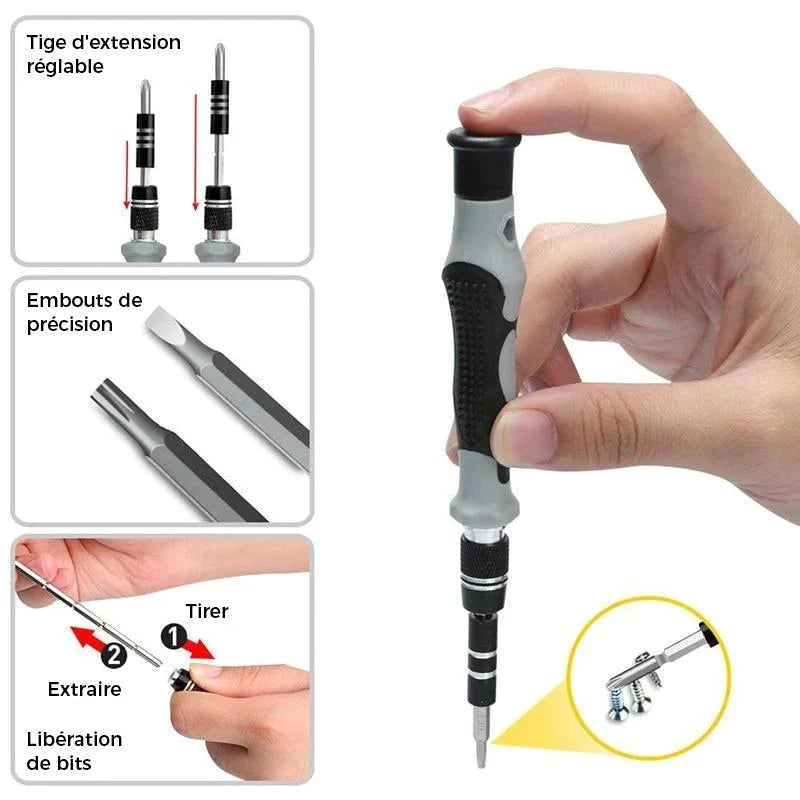 Tige d'extension réglable

Embouts de précision

Tirer

1

2

Extraire

Libération de bits