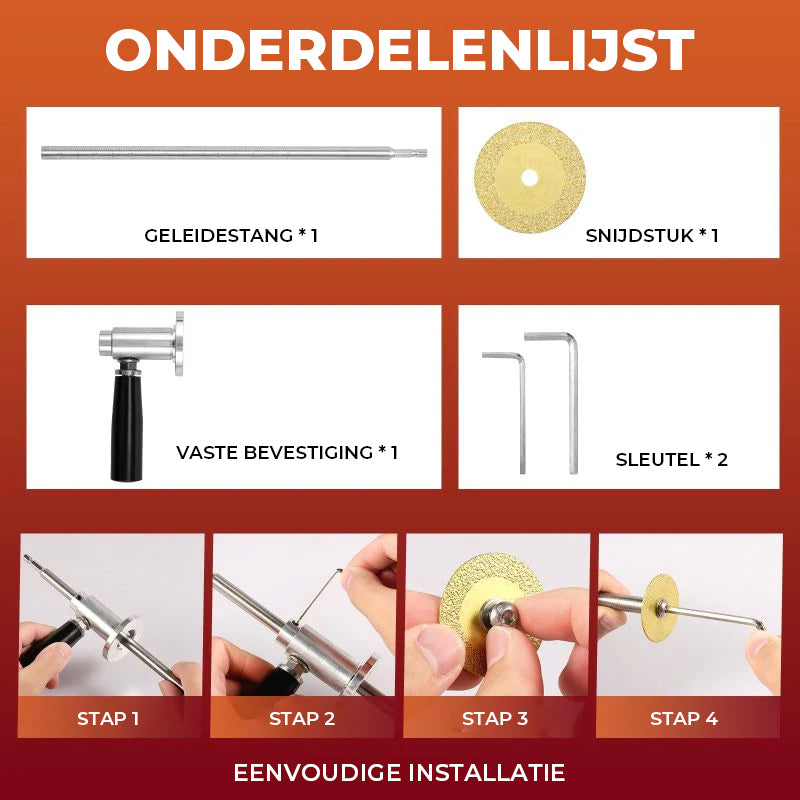 ONDERDELENLIJST

GELEIDESTANG * 1

SNIJDSTUK * 1

VASTE BEVESTIGING * 1

SLEUTEL * 2

STAP 1

STAP 2

STAP 3

STAP 4

EENVOUDIGE INSTALLATIE