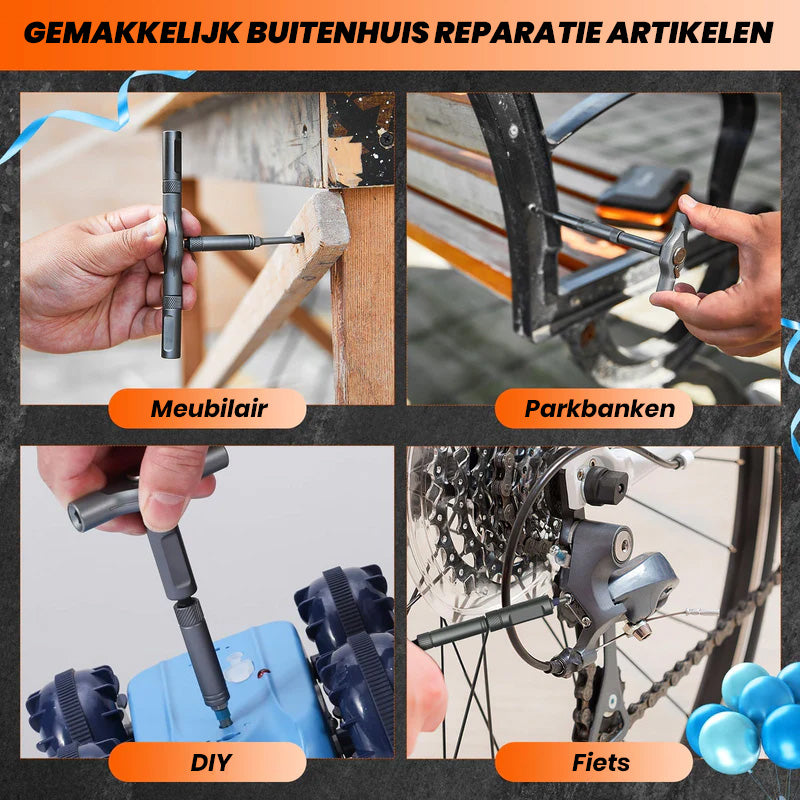 GEMAKKELIJK BUITENHUIS REPARATIE ARTIKELEN

Meubilair

Parkbanken

DIY

Fiets