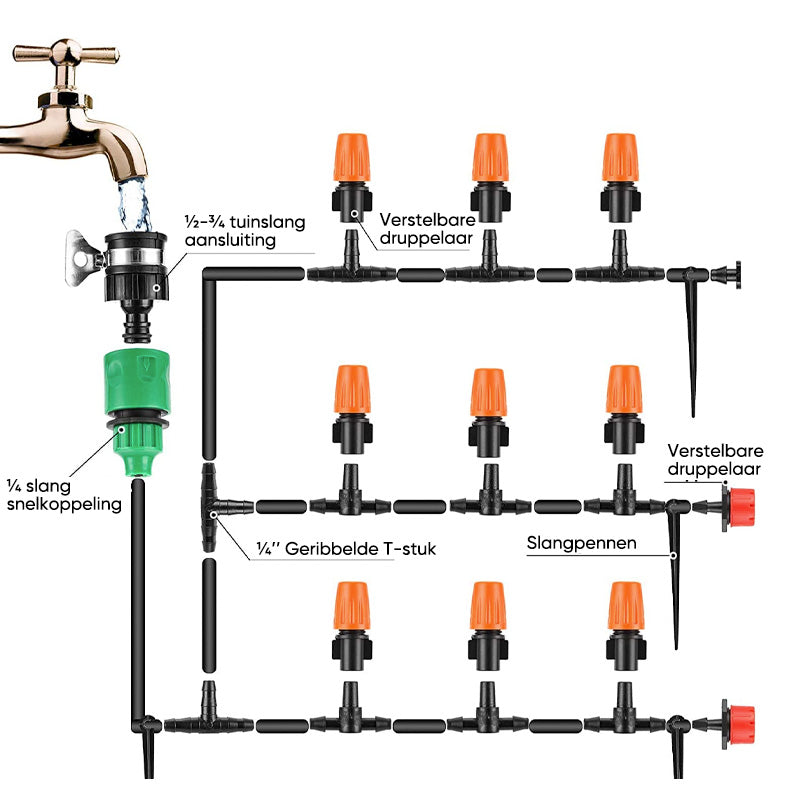 ½-¾ tuinslang aansluiting

Verstelbare druppelaar

¼ slang snelkoppeling

Verstelbare druppelaar

¼'' Geribbelde T-stuk

Slangpennen