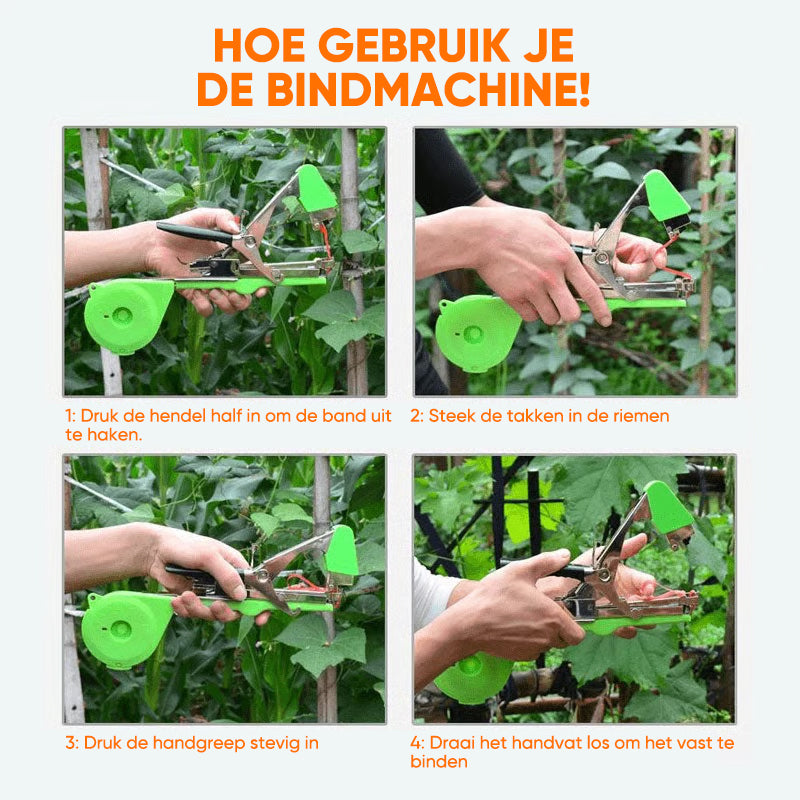 HOE GEBRUIK JE DE BINDMACHINE!

1: Druk de hendel half in om de band uit te haken.

2: Steek de takken in de riemen

3: Druk de handgreep stevig in

4: Draai het handvat los om het vast te binden