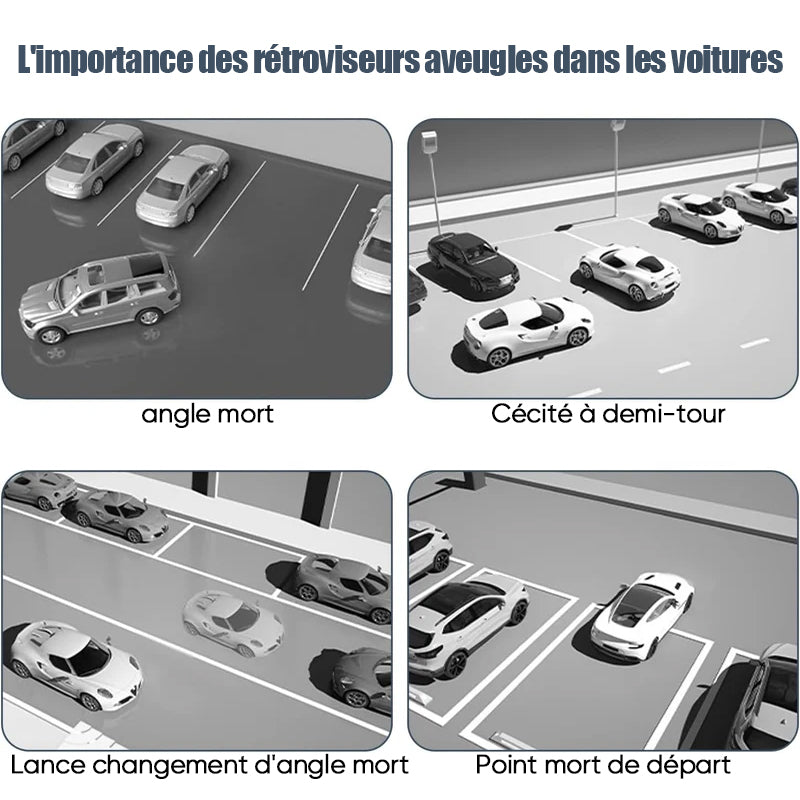 L'importance des rétroviseurs aveugles dans les voitures

angle mort

Cécité à demi-tour

Lance changement d'angle mort

Point mort de départ