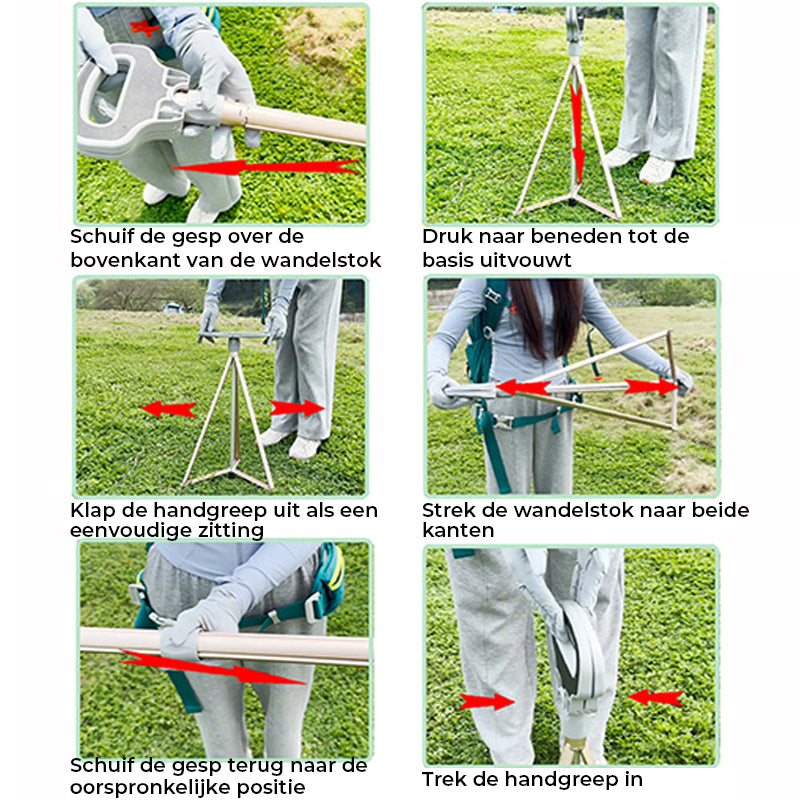 Schuif de gesp over de bovenkant van de wandelstok

Druk naar beneden tot de basis uitvouwt

Klap de handgreep uit als een eenvoudige zitting

Strek de wandelstok naar beide kanten

Schuif de gesp terug naar de oorspronkelijke positie

Trek de handgreep in