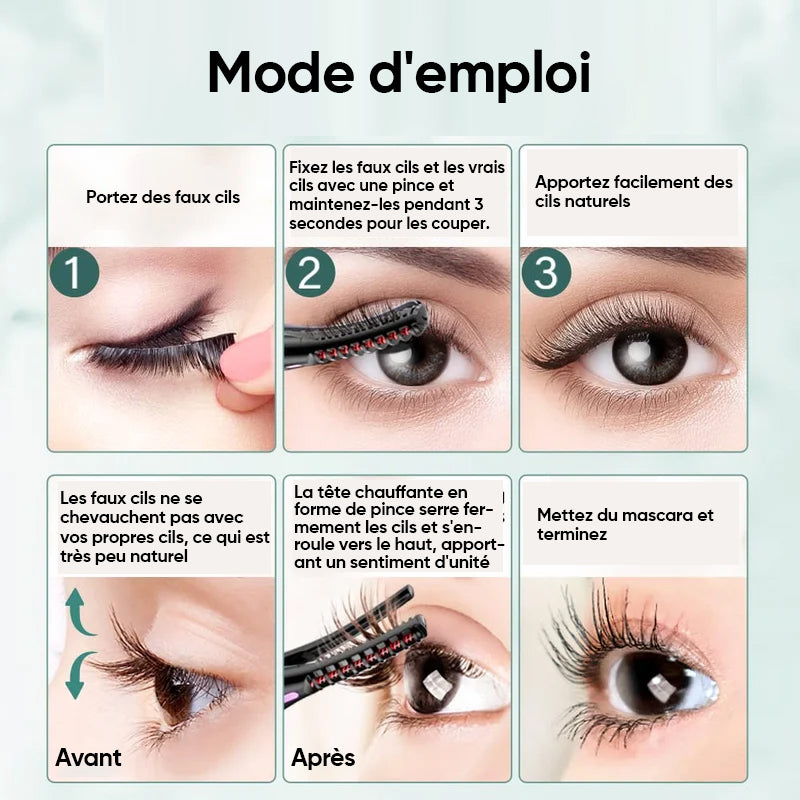 Mode d'emploi

Portez des faux cils

1

Fixez les faux cils et les vrais cils avec une pince et maintenez-les pendant 3 secondes pour les couper.

2

Apportez facilement des cils naturels

3

Les faux cils ne se chevauchent pas avec vos propres cils, ce qui est très peu naturel

Avant

La tête chauffante en forme de pince serre fermement les cils et s'enroule vers le haut, apportant un sentiment d'unité

Après

Mettez du mascara et terminez