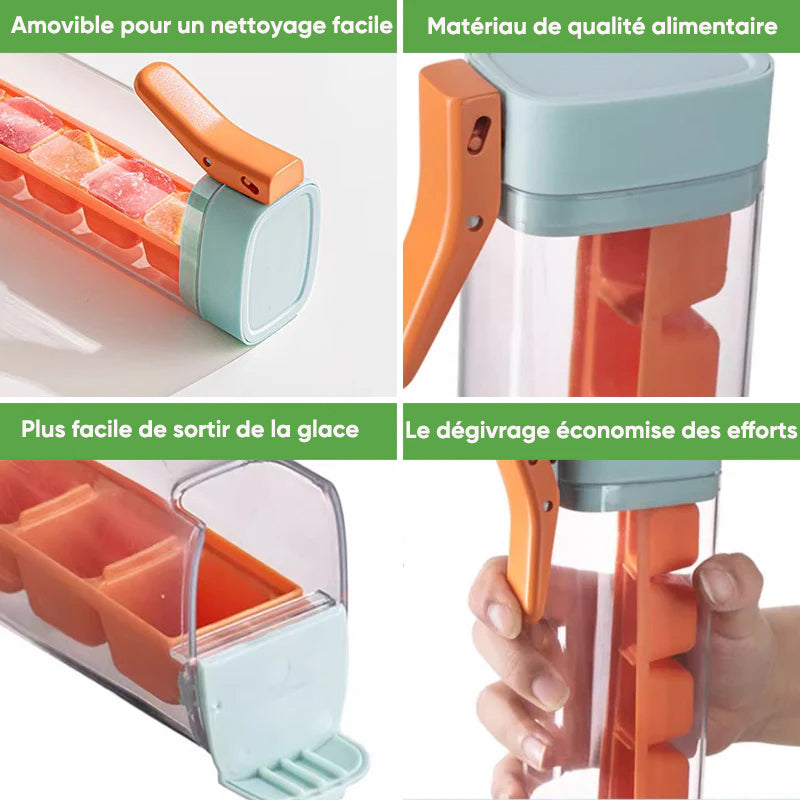 Amovible pour un nettoyage facile

Matériau de qualité alimentaire

Plus facile de sortir de la glace

Le dégivrage économise des efforts