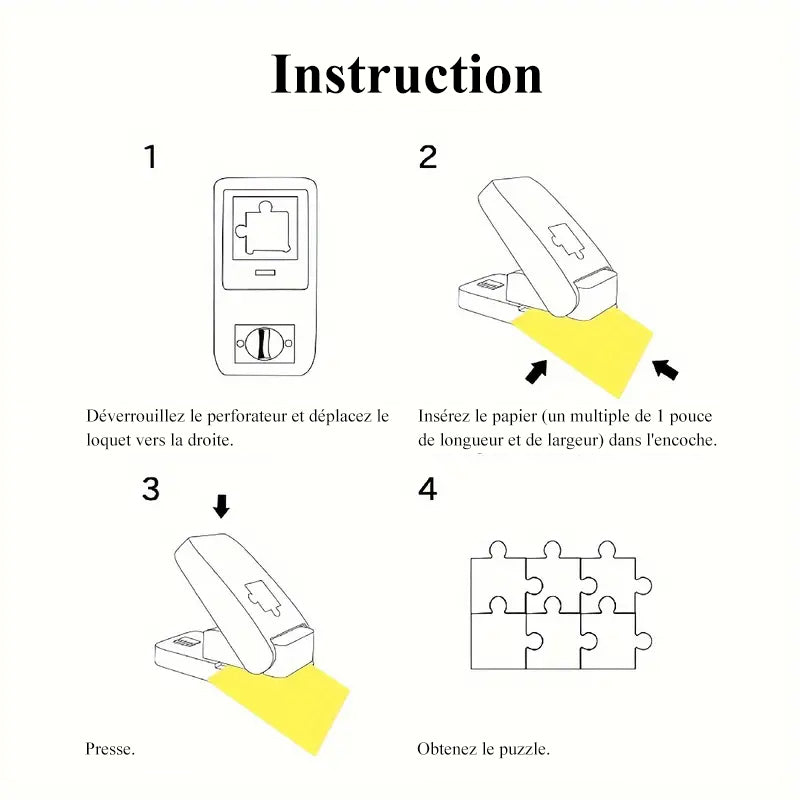 Instruction

1

Déverrouillez le perforateur et déplacez le loquet vers la droite.

2

Insérez le papier (un multiple de 1 pouce de longueur et de largeur) dans l'encoche.

3

Presse.

4

Obtenez le puzzle.