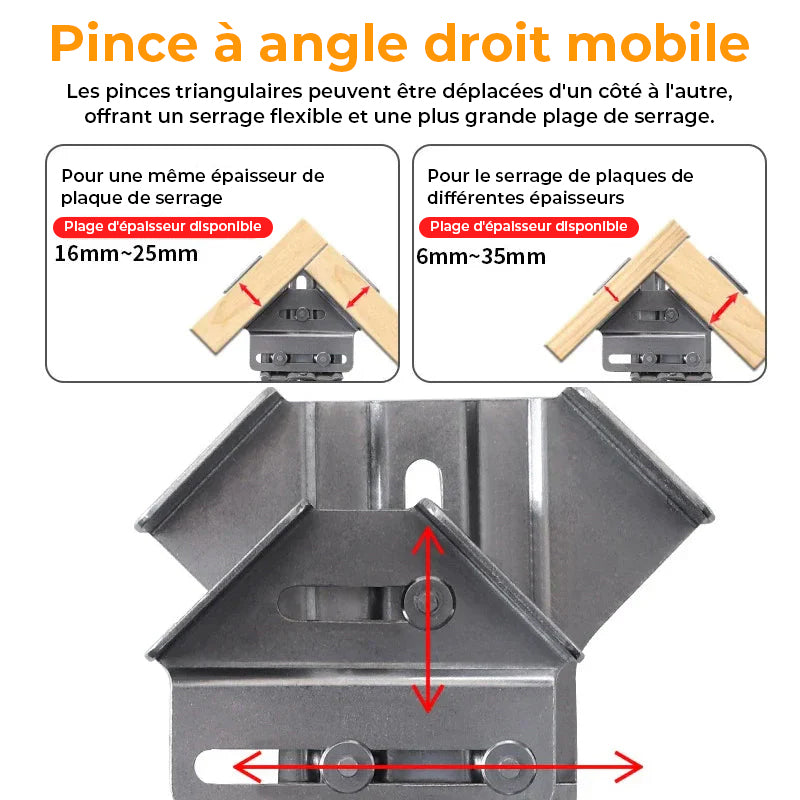 Pince à angle droit mobile

Les pinces triangulaires peuvent être déplacées d'un côté à l'autre, offrant un serrage flexible et une plus grande plage de serrage.

Pour une même épaisseur de plaque de serrage

Plage d'épaisseur disponible

16mm~25mm

Pour le serrage de plaques de différentes épaisseurs

Plage d'épaisseur disponible

6mm~35mm