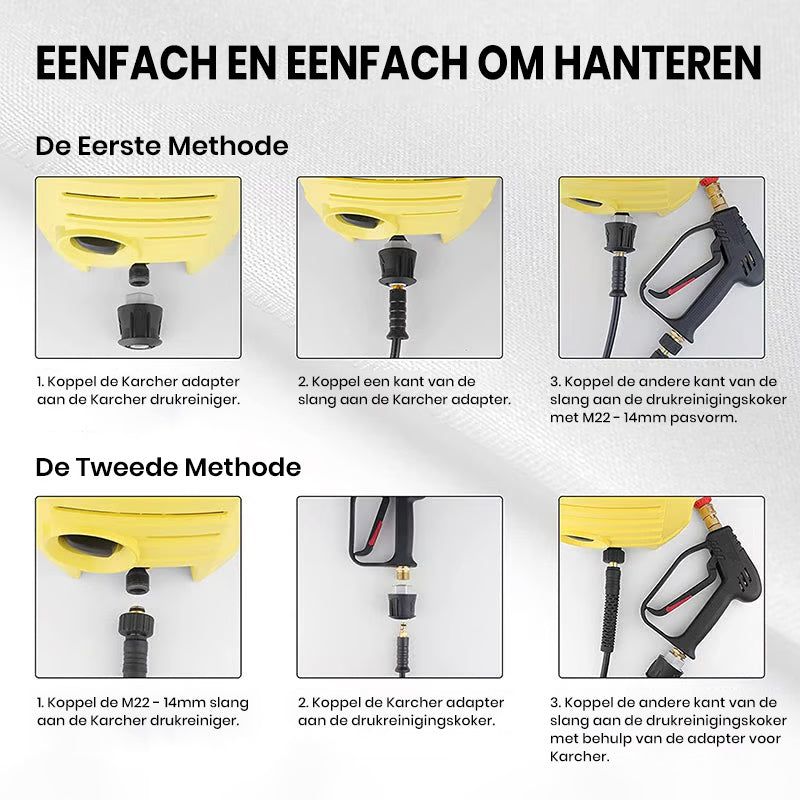 EENFACH EN EENFACH OM HANTEREN

De Eerste Methode

1. Koppel de Karcher adapter aan de Karcher drukreiniger.

2. Koppel een kant van de slang aan de Karcher adapter.

3. Koppel de andere kant van de slang aan de drukreinigingskoker met M22 - 14mm pasvorm.

De Tweede Methode

1. Koppel de M22 - 14mm slang aan de Karcher drukreiniger.

2. Koppel de Karcher adapter aan de drukreinigingskoker.

3. Koppel de andere kant van de slang aan de drukreinigingskoker met behulp van de adapter voor Karcher.