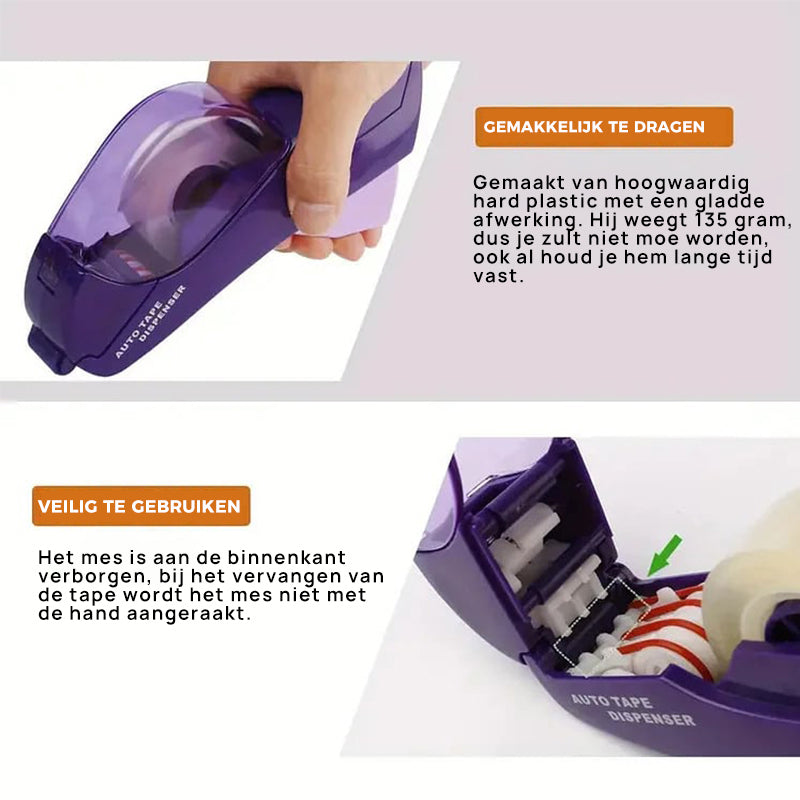 AUTO TAPE DISPENSER

GEMAKKELIJK TE DRAGEN

Gemaakt van hoogwaardig hard plastic met een gladde afwerking. Hij weegt 135 gram, dus je zult niet moe worden, ook al houd je hem lange tijd vast.

VEILIG TE GEBRUIKEN

Het mes is aan de binnenkant verborgen, bij het vervangen van de tape wordt het mes niet met de hand aangeraakt.

AUTO TAPE DISPENSER