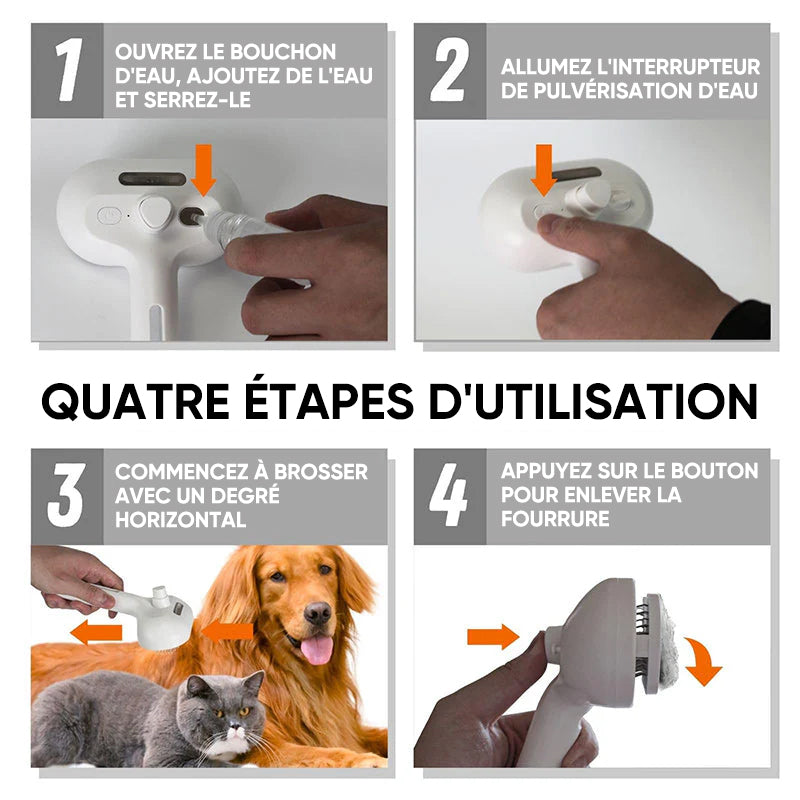 1
OUVREZ LE BOUCHON D'EAU, AJOUTEZ DE L'EAU ET SERREZ-LE

2
ALLUMEZ L'INTERRUPTEUR DE PULVÉRISATION D'EAU

QUATRE ÉTAPES D'UTILISATION

3
COMMENCEZ À BROSSER AVEC UN DEGRÉ HORIZONTAL

4
APPUYEZ SUR LE BOUTON POUR ENLEVER LA FOURRURE