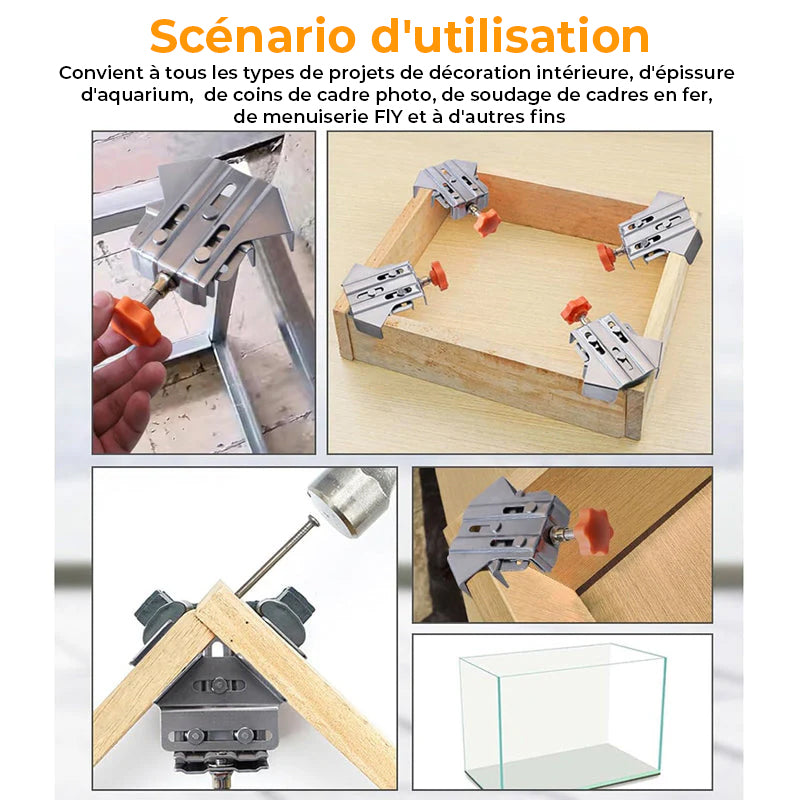 Scénario d'utilisation

Convient à tous les types de projets de décoration intérieure, d'épissure d'aquarium, de coins de cadre photo, de soudage de cadres en fer, de menuiserie FlY et à d'autres fins