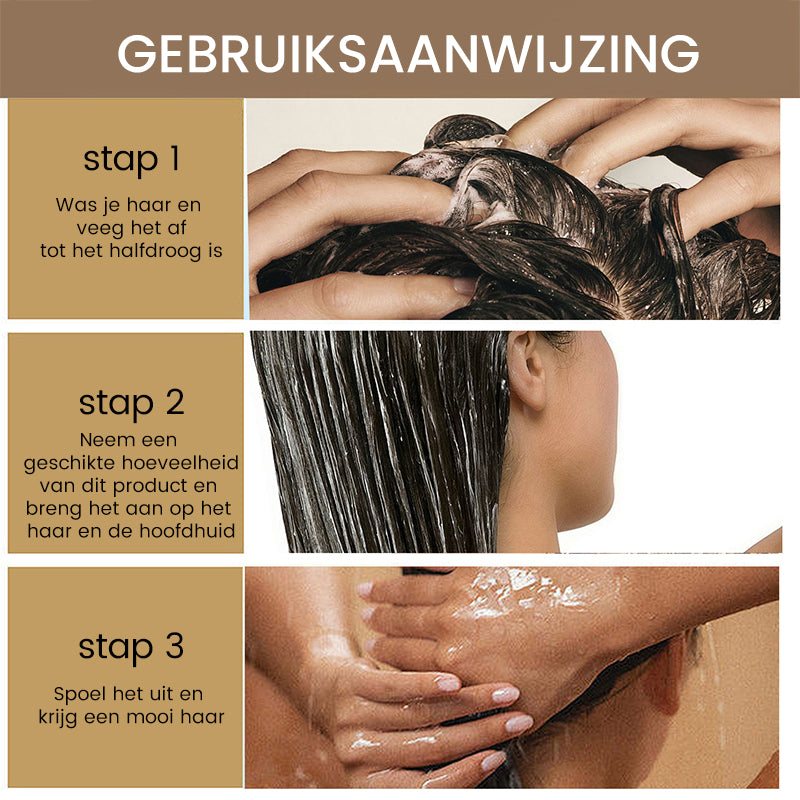 GEBRUIKSAANWIJZING

stap 1

Was je haar en veeg het af tot het halfdroog is

stap 2

Neem een geschikte hoeveelheid van dit product en breng het aan op het haar en de hoofdhuid

stap 3

Spoel het uit en krijg een mooi haar