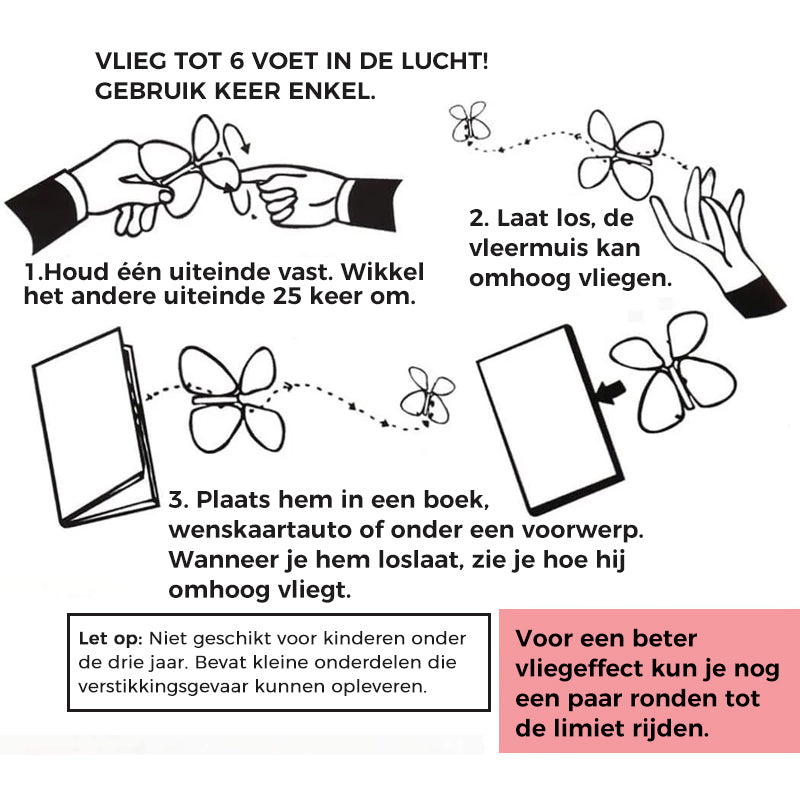 VLIEG TOT 6 VOET IN DE LUCHT!
GEBRUIK KEER ENKEL.

1.Houd één uiteinde vast. Wikkel het andere uiteinde 25 keer om.

2. Laat los, de vleermuis kan omhoog vliegen.

3. Plaats hem in een boek, wenskaartauto of onder een voorwerp. Wanneer je hem loslaat, zie je hoe hij omhoog vliegt.

Let op: Niet geschikt voor kinderen onder de drie jaar. Bevat kleine onderdelen die verstikkingsgevaar kunnen opleveren.

Voor een beter vliegeffect kun je nog een paar ronden tot de limiet rijden.