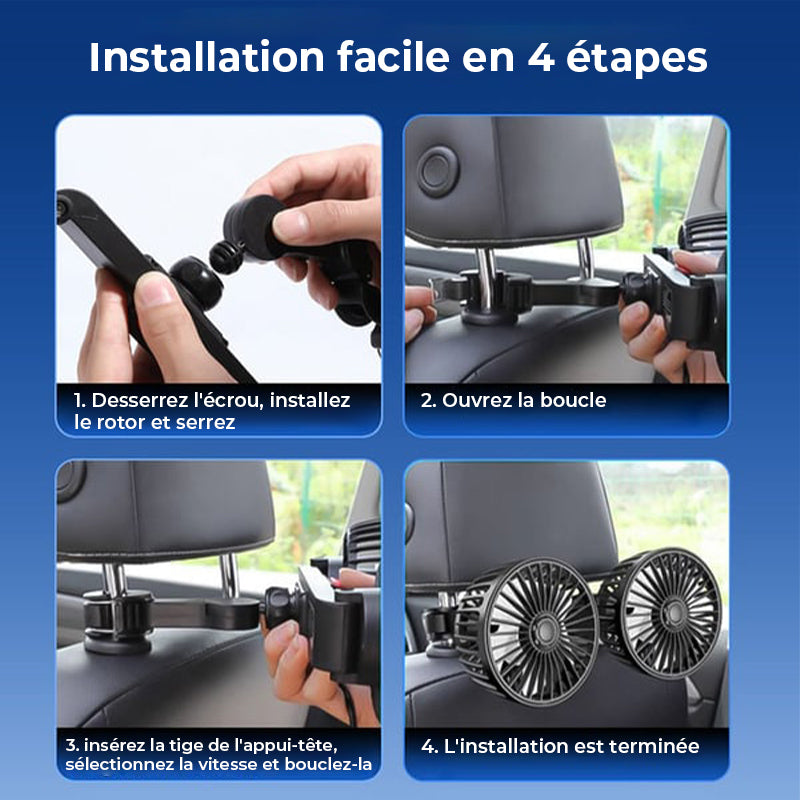 Installation facile en 4 étapes

1. Desserrez l'écrou, installez le rotor et serrez

2. Ouvrez la boucle

3. insérez la tige de l'appui-tête, sélectionnez la vitesse et bouclez-la

4. L'installation est terminée