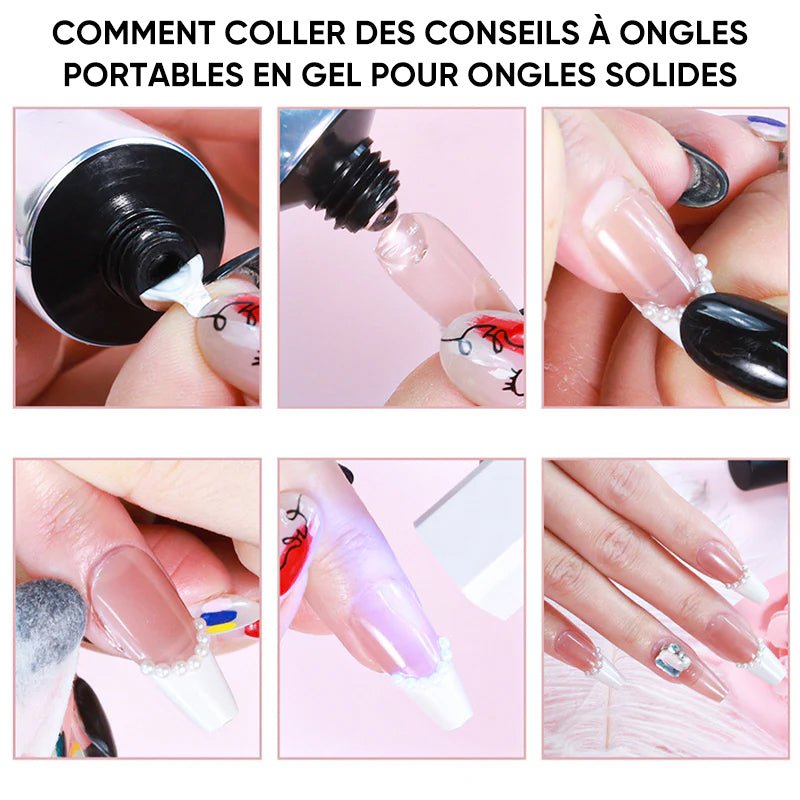 COMMENT COLLER DES CONSEILS À ONGLES PORTABLES EN GEL POUR ONGLES SOLIDES