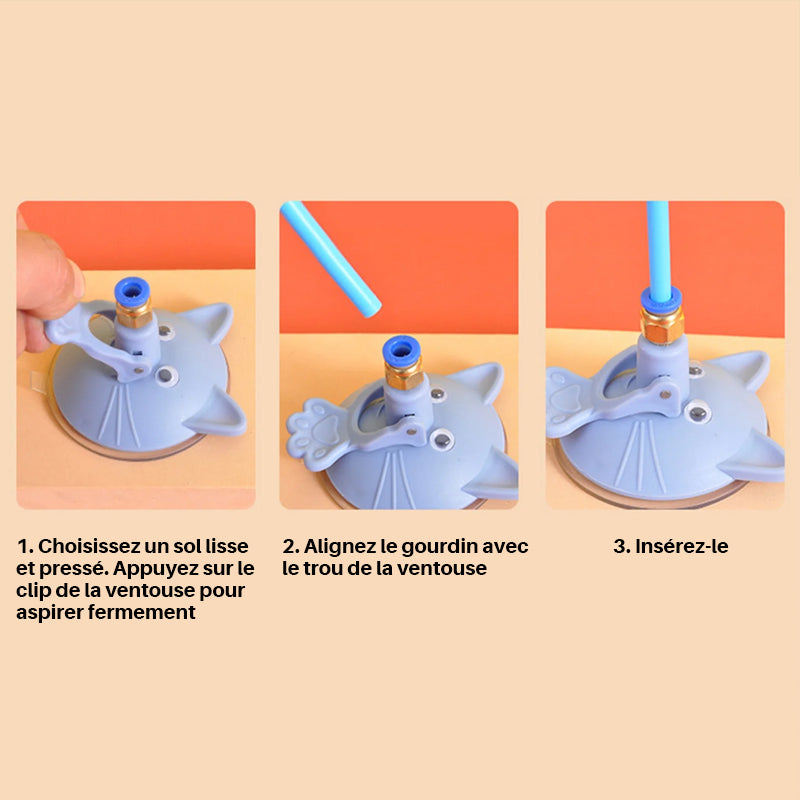 1. Choisissez un sol lisse et pressé. Appuyez sur le clip de la ventouse pour aspirer fermement

2. Alignez le gourdin avec le trou de la ventouse

3. Insérez-le