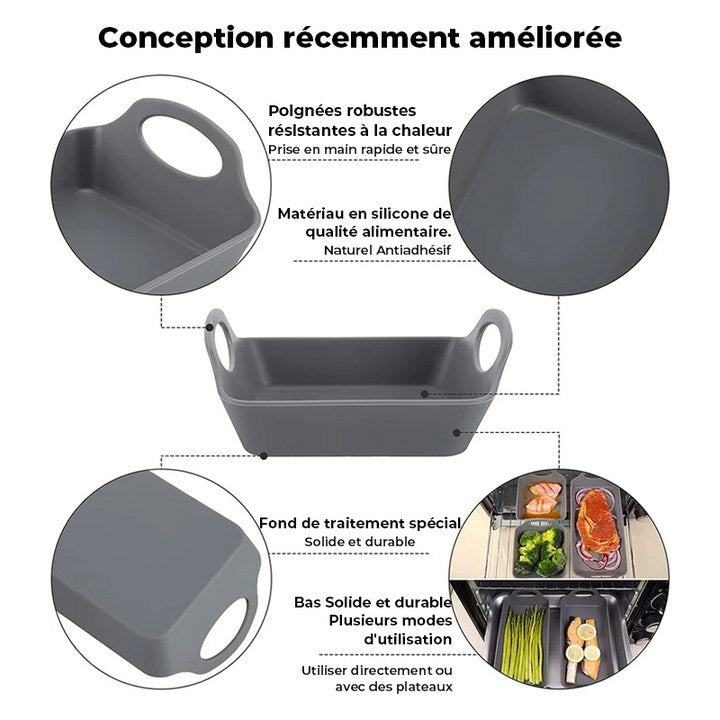 Conception récemment améliorée

Poignées robustes résistantes à la chaleur
Prise en main rapide et sûre

Matériau en silicone de qualité alimentaire.
Naturel Antiadhésif

Fond de traitement spécial
Solide et durable

Bas Solide et durable
Plusieurs modes d'utilisation

Utiliser directement ou avec des plateaux