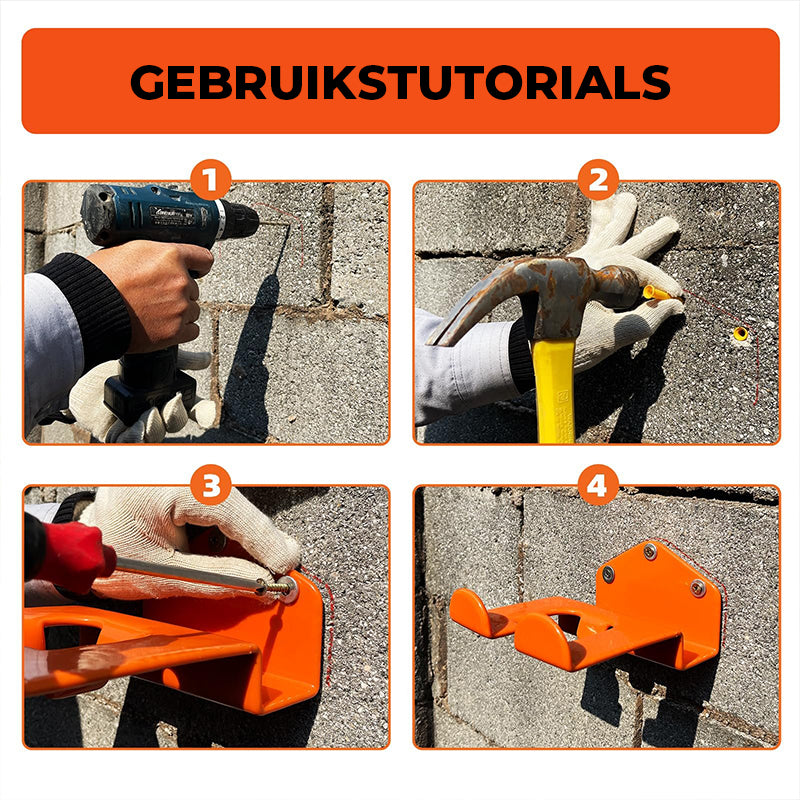 GEBRUIKSTUTORIALS

1

2

3

4