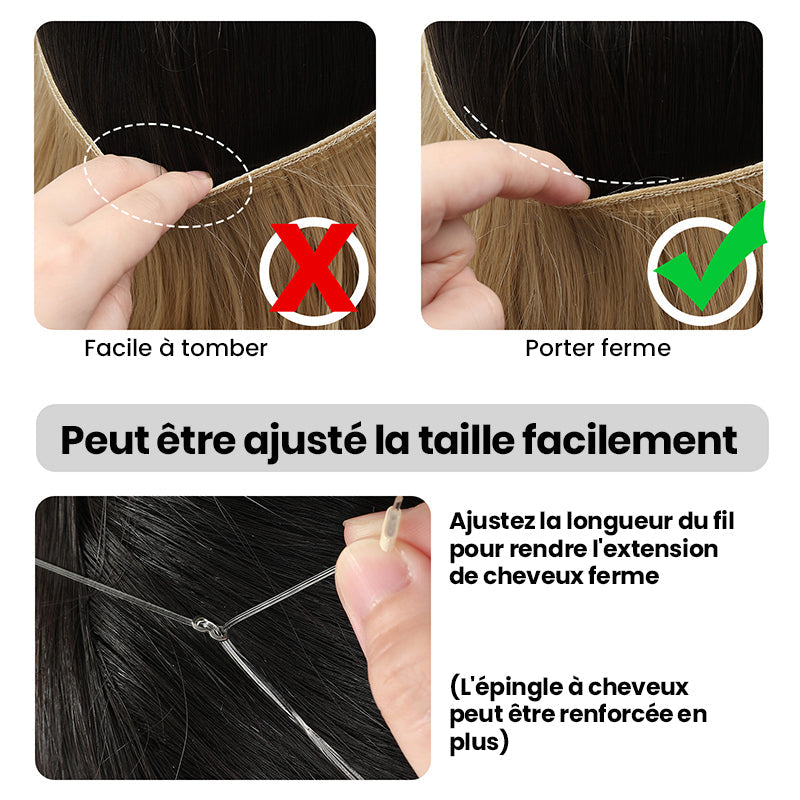 Facile à tomber

Porter ferme

Peut être ajusté la taille facilement

Ajustez la longueur du fil pour rendre l'extension de cheveux ferme

(L'épingle à cheveux peut être renforcée en plus)