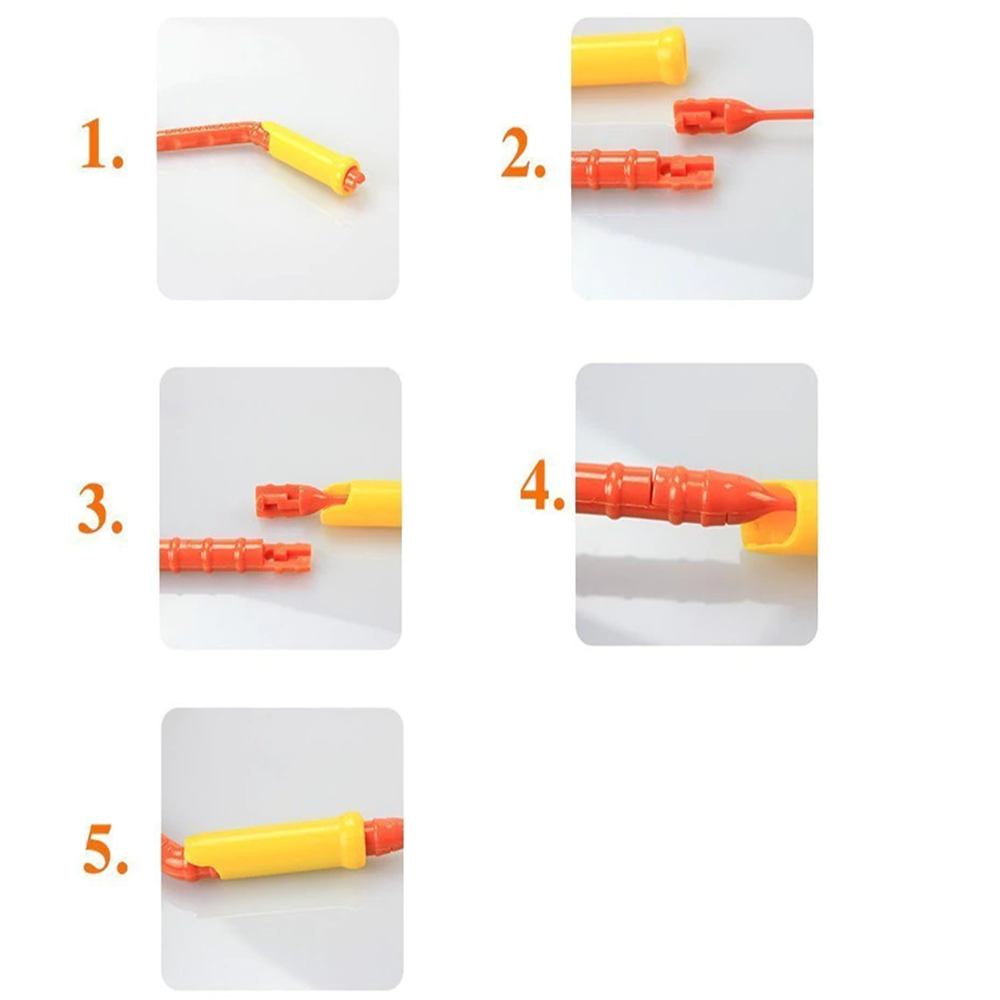 1.

2.

3.

4.

5.