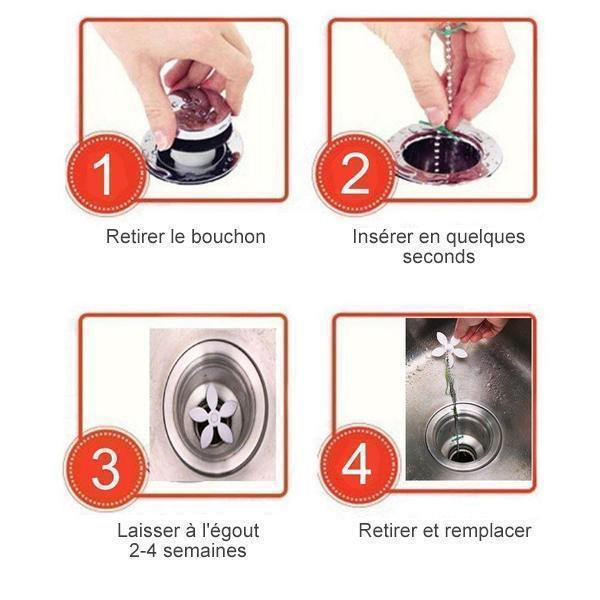 1

Retirer le bouchon

2

Insérer en quelques seconds

3

Laisser à l'égout 2-4 semaines

4

Retirer et remplacer